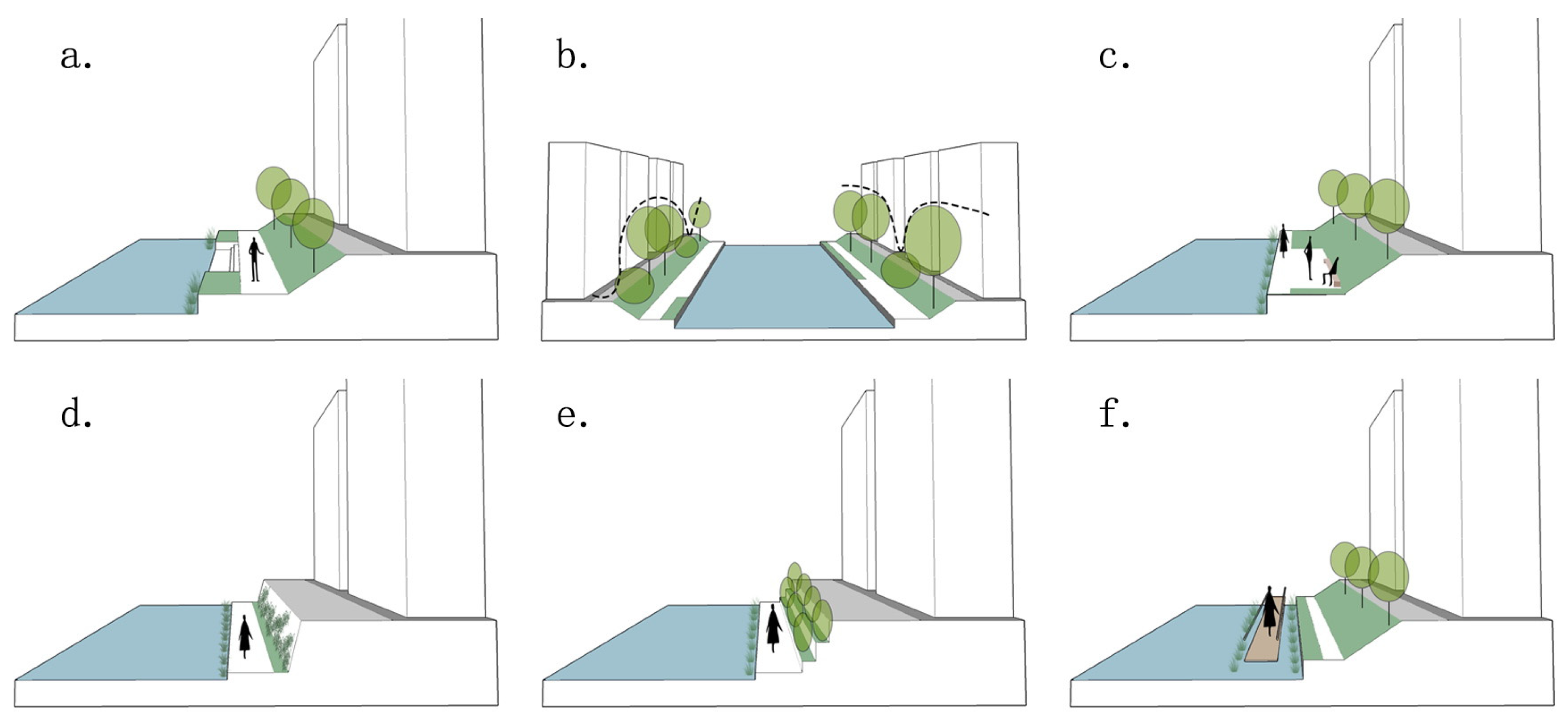 a.

b.

c.

d.

e.

f.