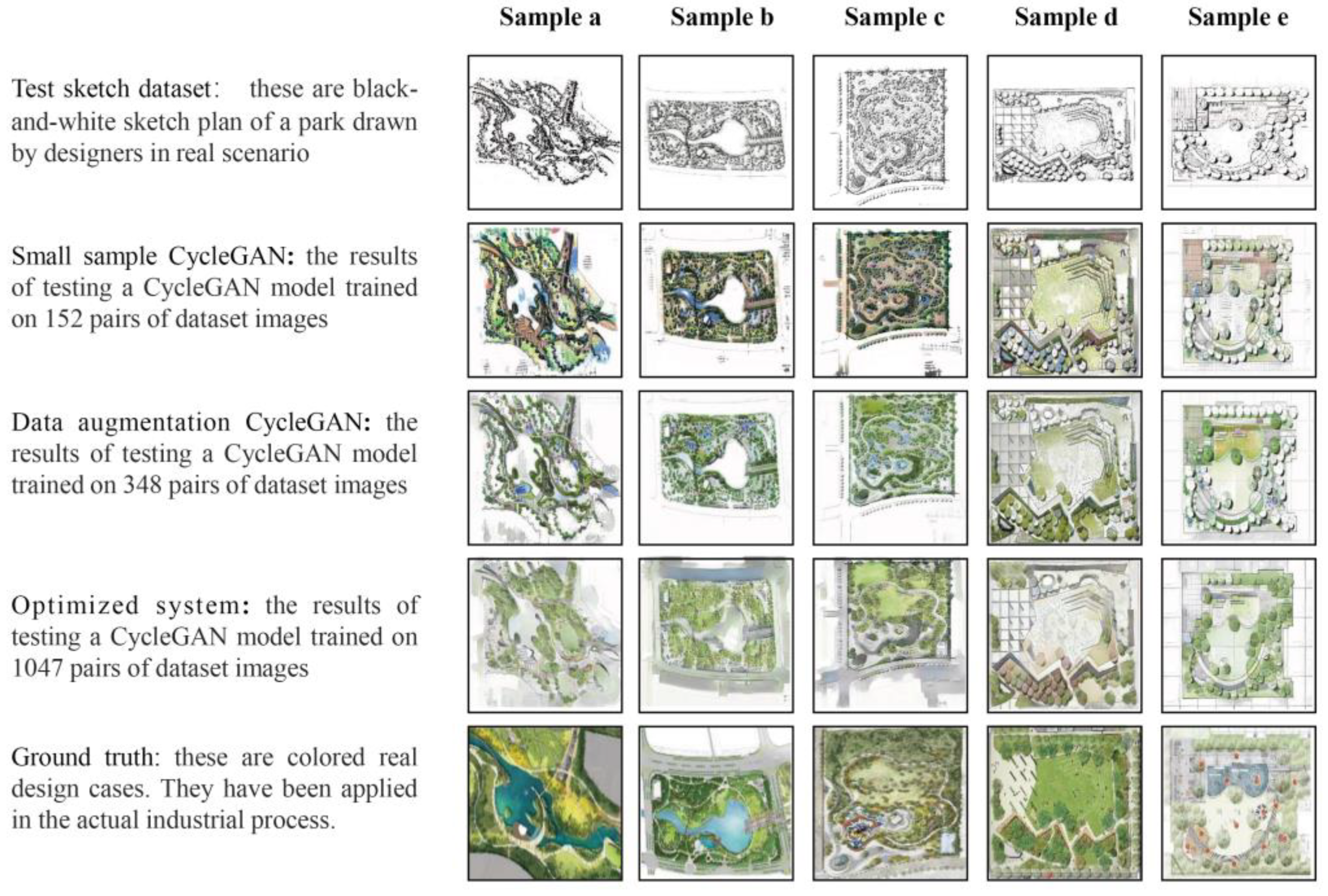 Sample a Sample b Sample c Sample d Sample e

Test sketch dataset: these are black-and-white sketch plan of a park drawn by designers in real scenario

Small sample CycleGAN: the results of testing a CycleGAN model trained on 152 pairs of dataset images

Data augmentation CycleGAN: the results of testing a CycleGAN model trained on 348 pairs of dataset images

Optimized system: the results of testing a CycleGAN model trained on 1047 pairs of dataset images

Ground truth: these are colored real design cases. They have been applied in the actual industrial process.