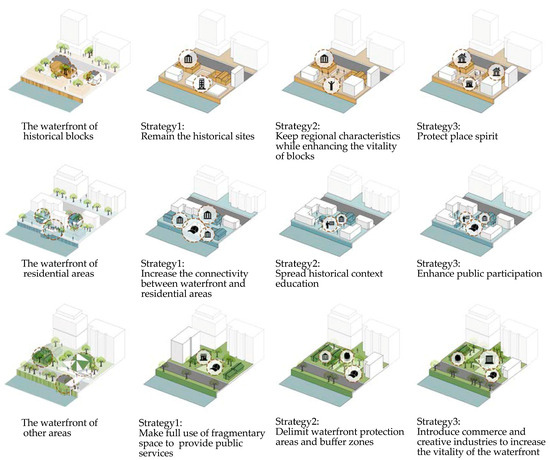 The waterfront of historical blocks

Strategy1: Remain the historical sites

Strategy2: Keep regional characteristics while enhancing the vitality of blocks

Strategy3: Protect place spirit

The waterfront of residential areas

Strategy1: Increase the connectivity between waterfront and residential areas

Strategy2: Spread historical context education

Strategy3: Enhance public participation

The waterfront of other areas

Strategy1: Make full use of fragmentary space to provide public services

Strategy2: Delimit waterfront protection areas and buffer zones

Strategy3: Introduce commerce and creative industries to increase the vitality of the waterfront