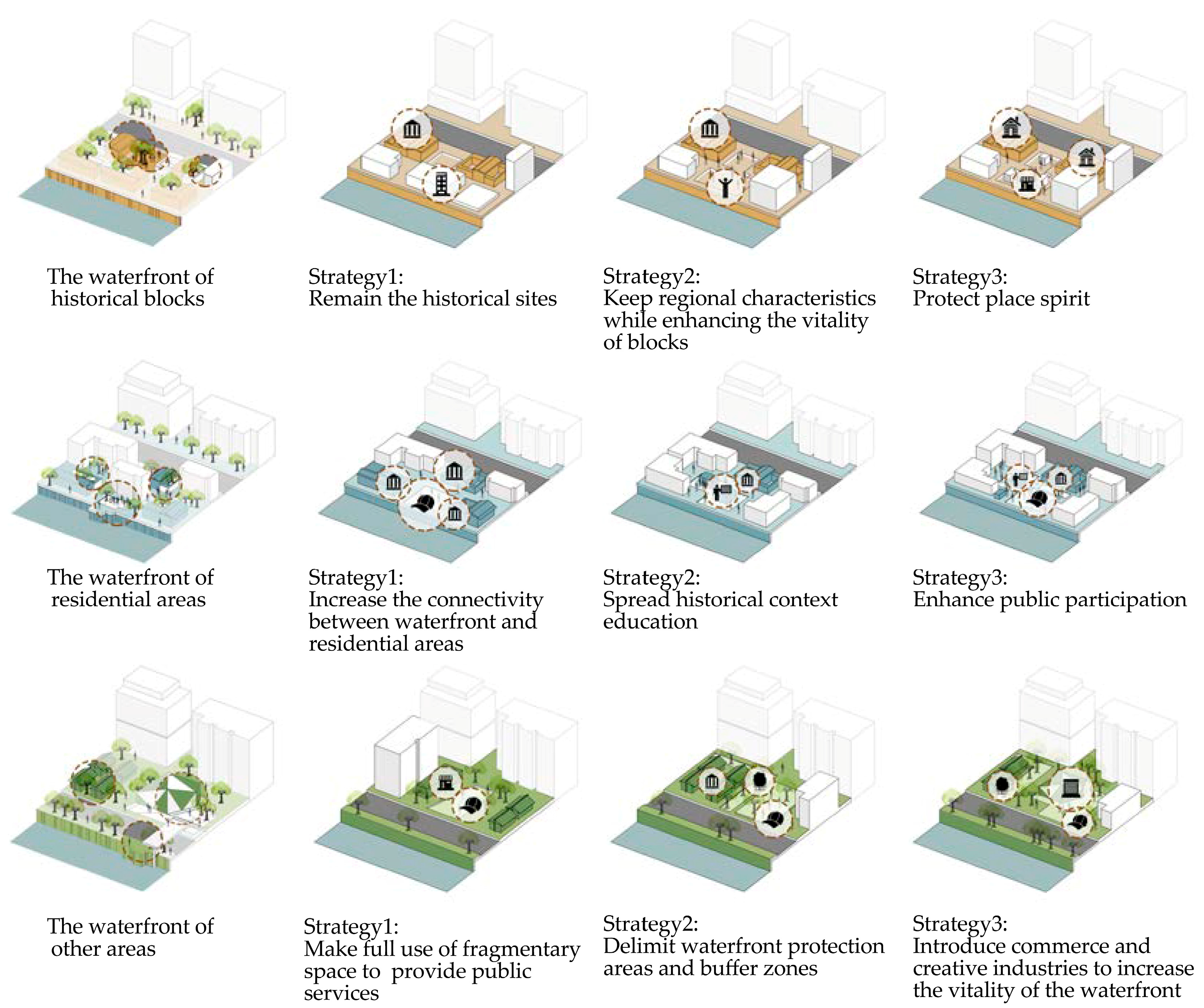 The waterfront of historical blocks

Strategy1:
Remain the historical sites

Strategy2:
Keep regional characteristics while enhancing the vitality of blocks

Strategy3:
Protect place spirit

The waterfront of residential areas

Strategy1:
Increase the connectivity between waterfront and residential areas

Strategy2:
Spread historical context education

Strategy3:
Enhance public participation

The waterfront of other areas

Strategy1:
Make full use of fragmentary space to provide public services

Strategy2:
Delimit waterfront protection areas and buffer zones

Strategy3:
Introduce commerce and creative industries to increase the vitality of the waterfront