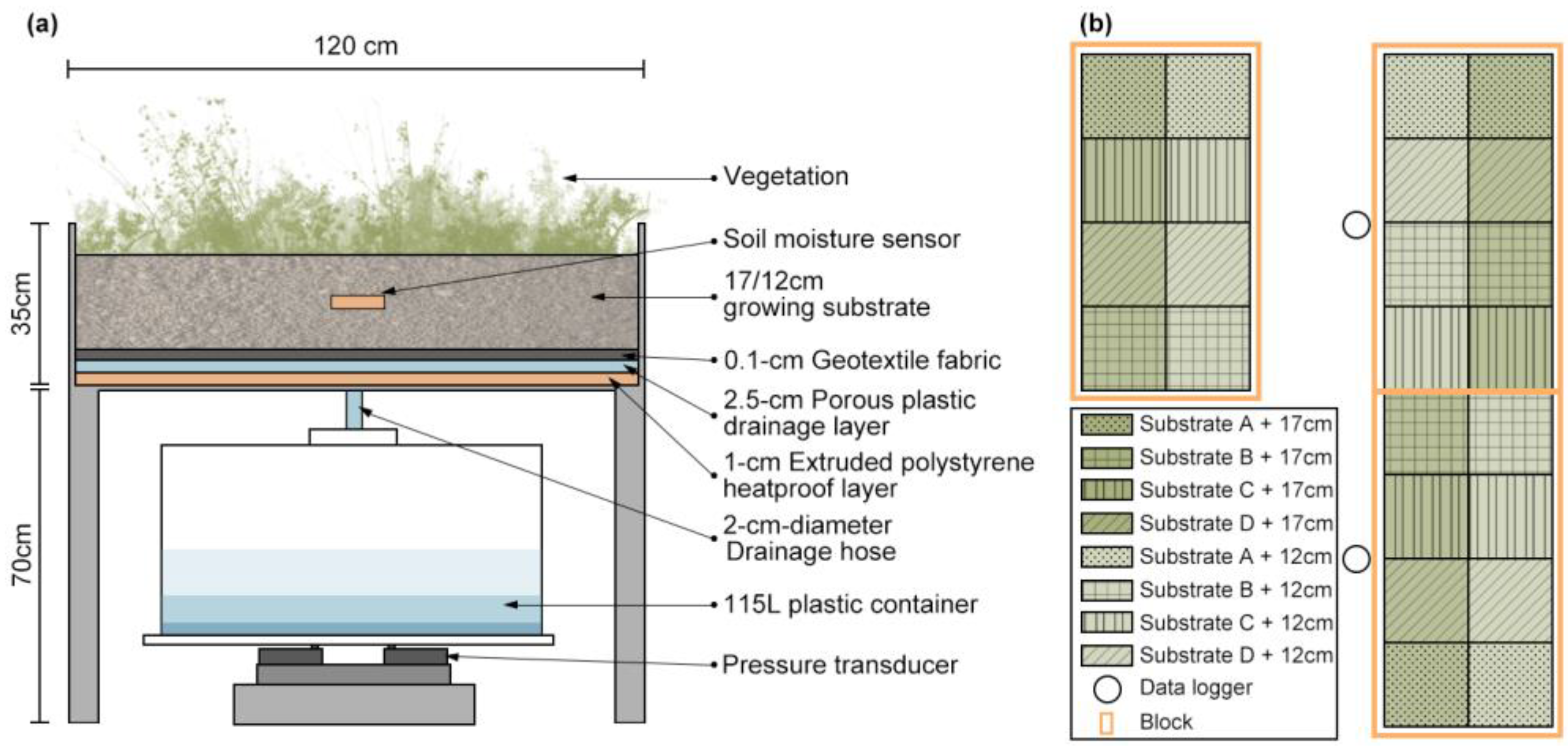 (a)

120 cm

35cm

70cm

Vegetation

Soil moisture sensor

17/12cm growing substrate

0.1-cm Geotextile fabric

2.5-cm Porous plastic drainage layer

1-cm Extruded polystyrene heatproof layer

2-cm-diameter Drainage hose

115L plastic container

Pressure transducer

(b)

Substrate A + 17cm
Substrate B + 17cm
Substrate C + 17cm
Substrate D + 17cm
Substrate A + 12cm
Substrate B + 12cm
Substrate C + 12cm
Substrate D + 12cm
Data logger
Block