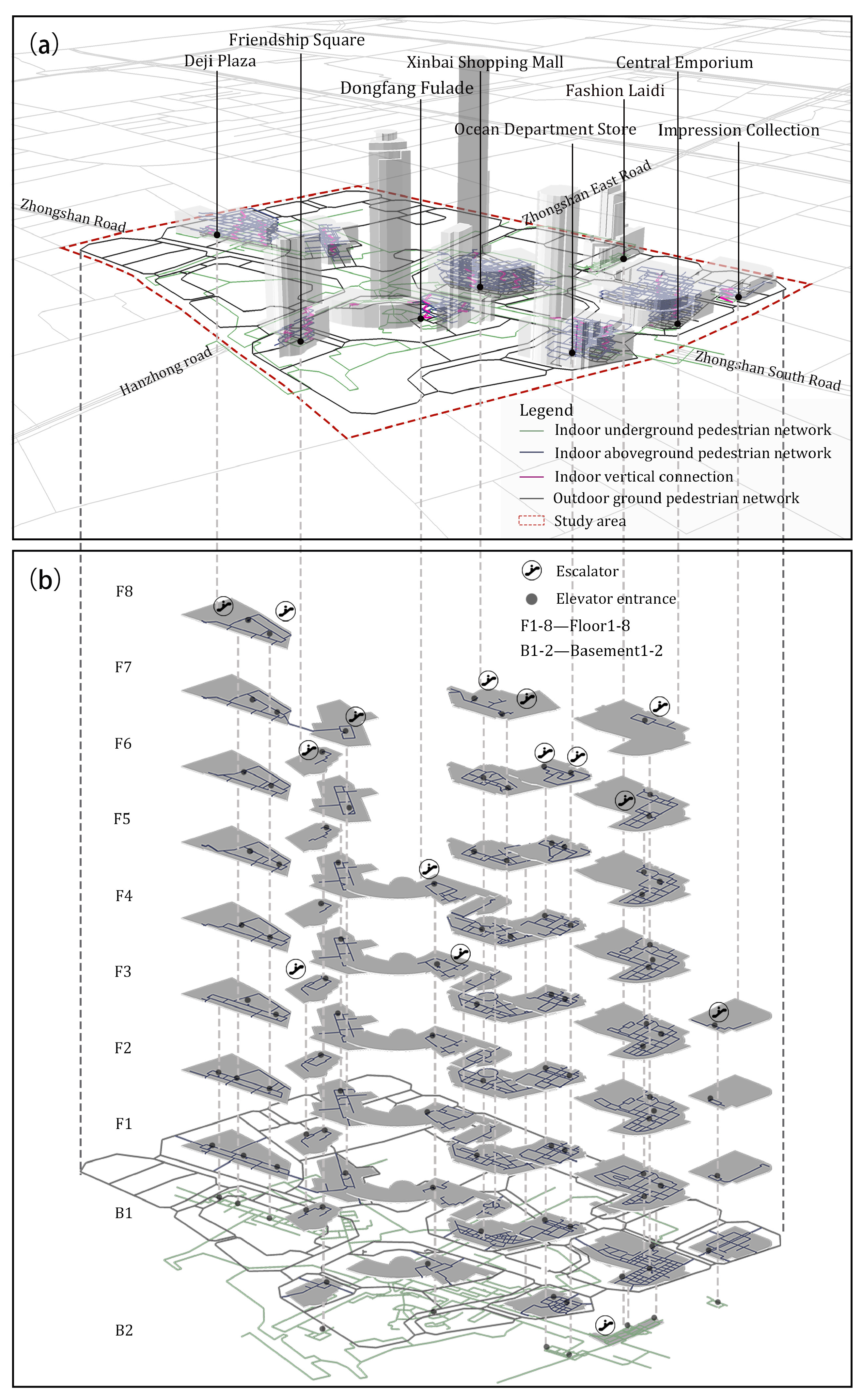 (a)

Friendship Square
Deji Plaza
Xinbai Shopping Mall
Central Emporium
Dongfang Fulade
Fashion Laidi
Ocean Department Store
Impression Collection

Zhongshan Road
Zhongshan East Road
Hanzhong road
Zhongshan South Road

Legend
Indoor underground pedestrian network
Indoor aboveground pedestrian network
Indoor vertical connection
Outdoor ground pedestrian network
Study area

(b)

Escalator
Elevator entrance
F1-8—Floor1-8
B1-2—Basement1-2

F8
F7
F6
F5
F4
F3
F2
F1
B1
B2