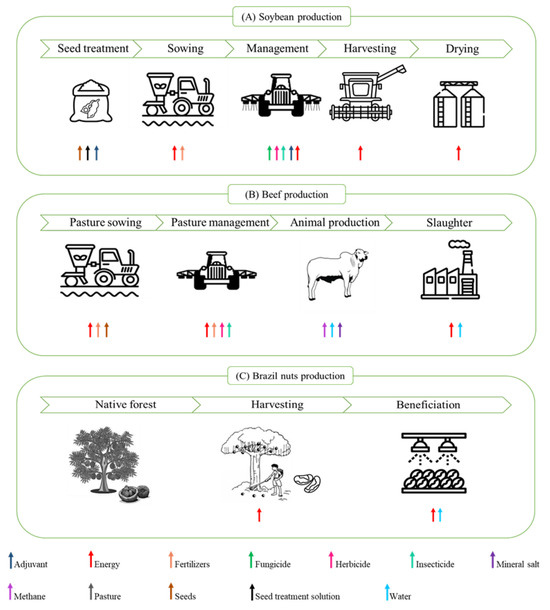 (A) Soybean production

Seed treatment
Sowing
Management
Harvesting
Drying

(B) Beef production

Pasture sowing
Pasture management
Animal production
Slaughter

(C) Brazil nuts production

Native forest
Harvesting
Beneficiation

Adjuvant
Energy
Fertilizers
Fungicide
Herbicide
Insecticide
Mineral salt
Methane
Pasture
Seeds
Seed treatment solution
Water