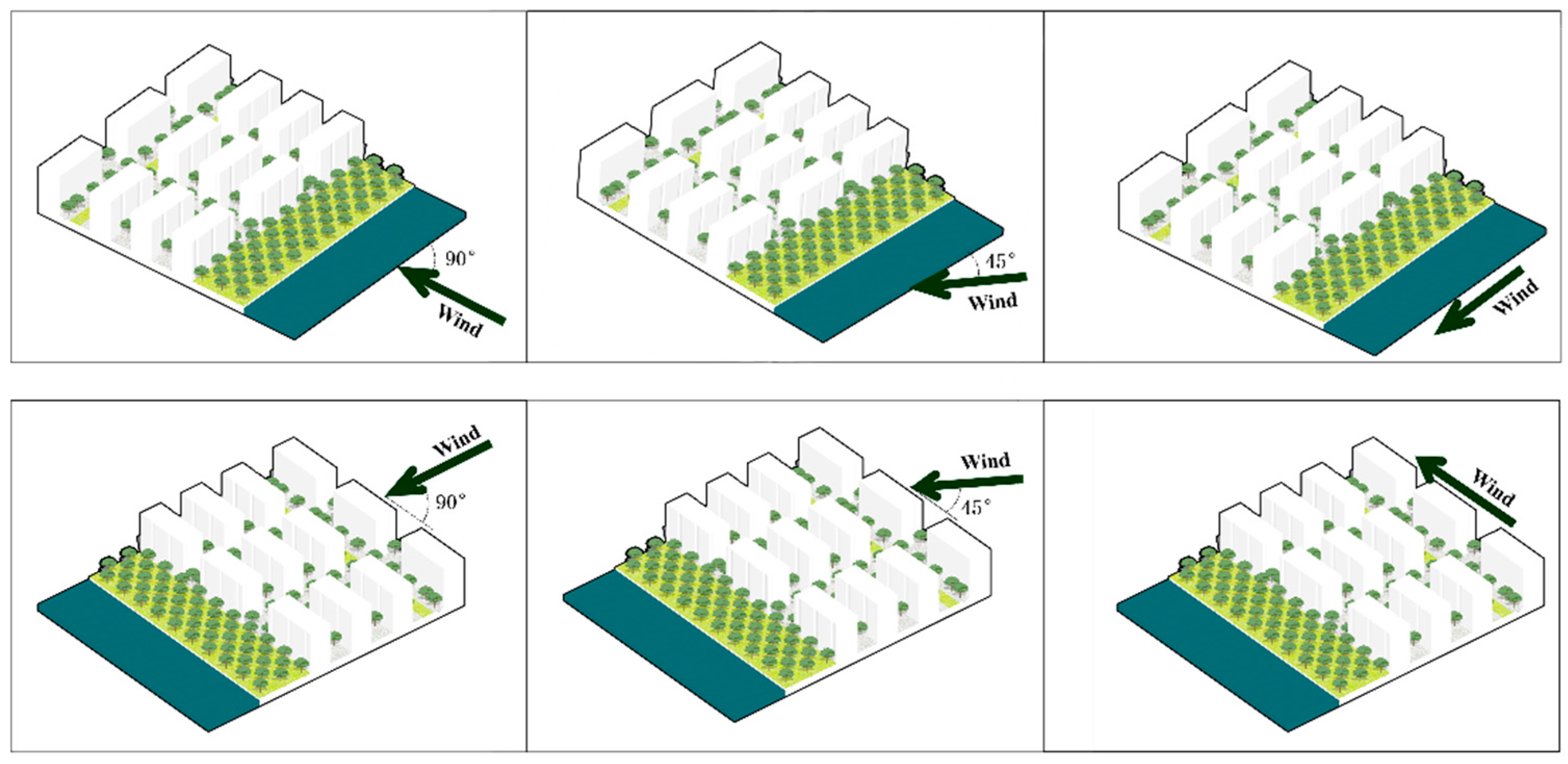 90°
Wind

45°
Wind

Wind

Wind
90°

Wind
45°

Wind