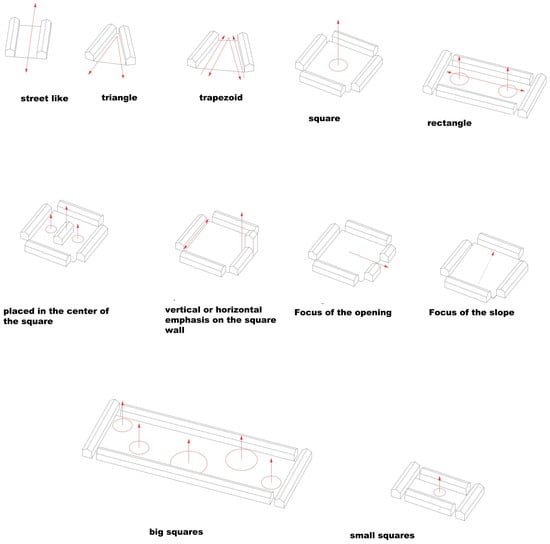 street like

triangle

trapezoid

square

rectangle

placed in the center of the square

vertical or horizontal emphasis on the square wall

Focus of the opening

Focus of the slope

big squares

small squares