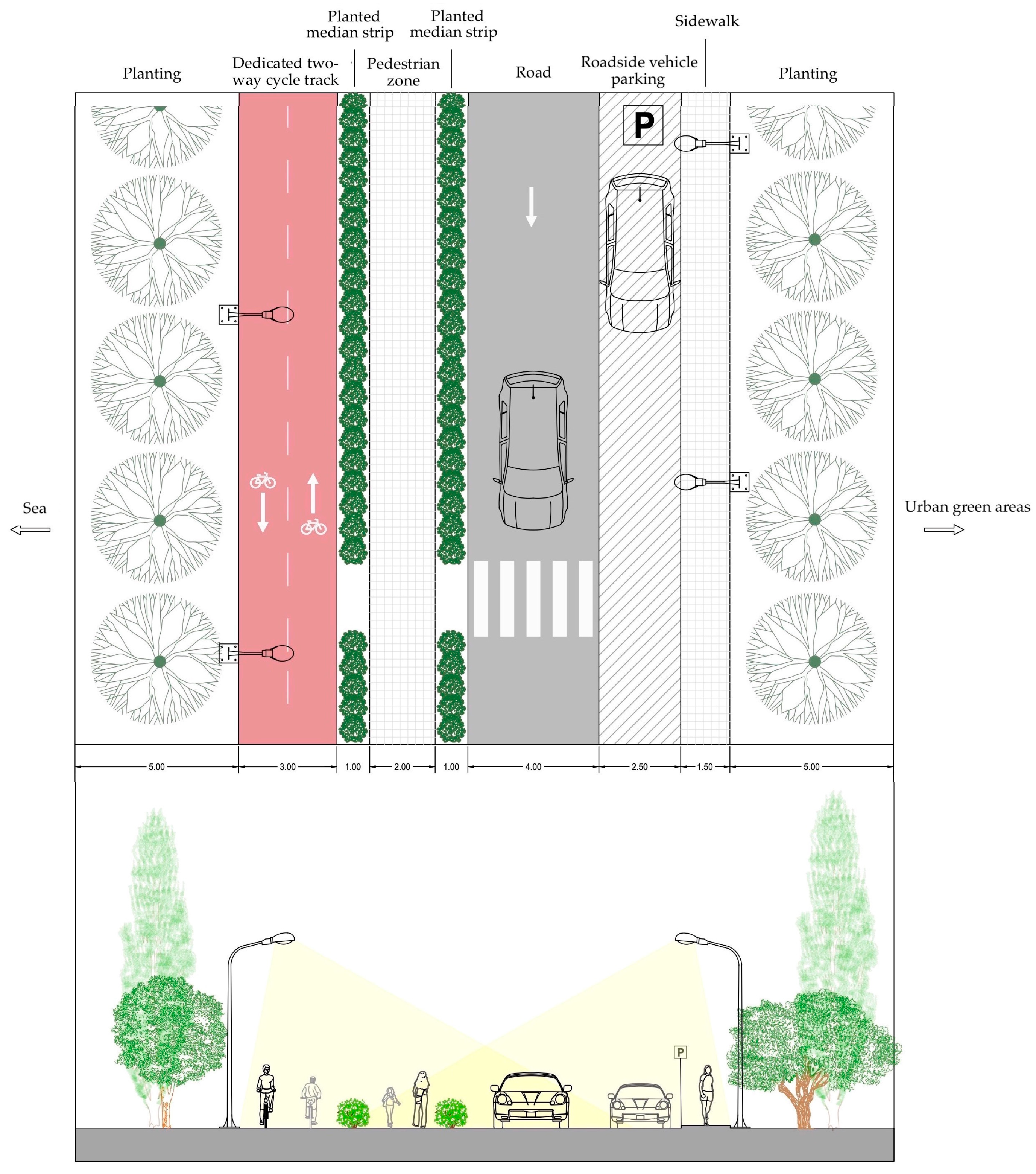 Planting

Dedicated two-way cycle track

Planted median strip

Pedestrian zone

Planted median strip

Road

Roadside vehicle parking

Sidewalk

Planting

P

Sea

Urban green areas

5.00

3.00

1.00

2.00

1.00

4.00

2.50

1.50

5.00

P