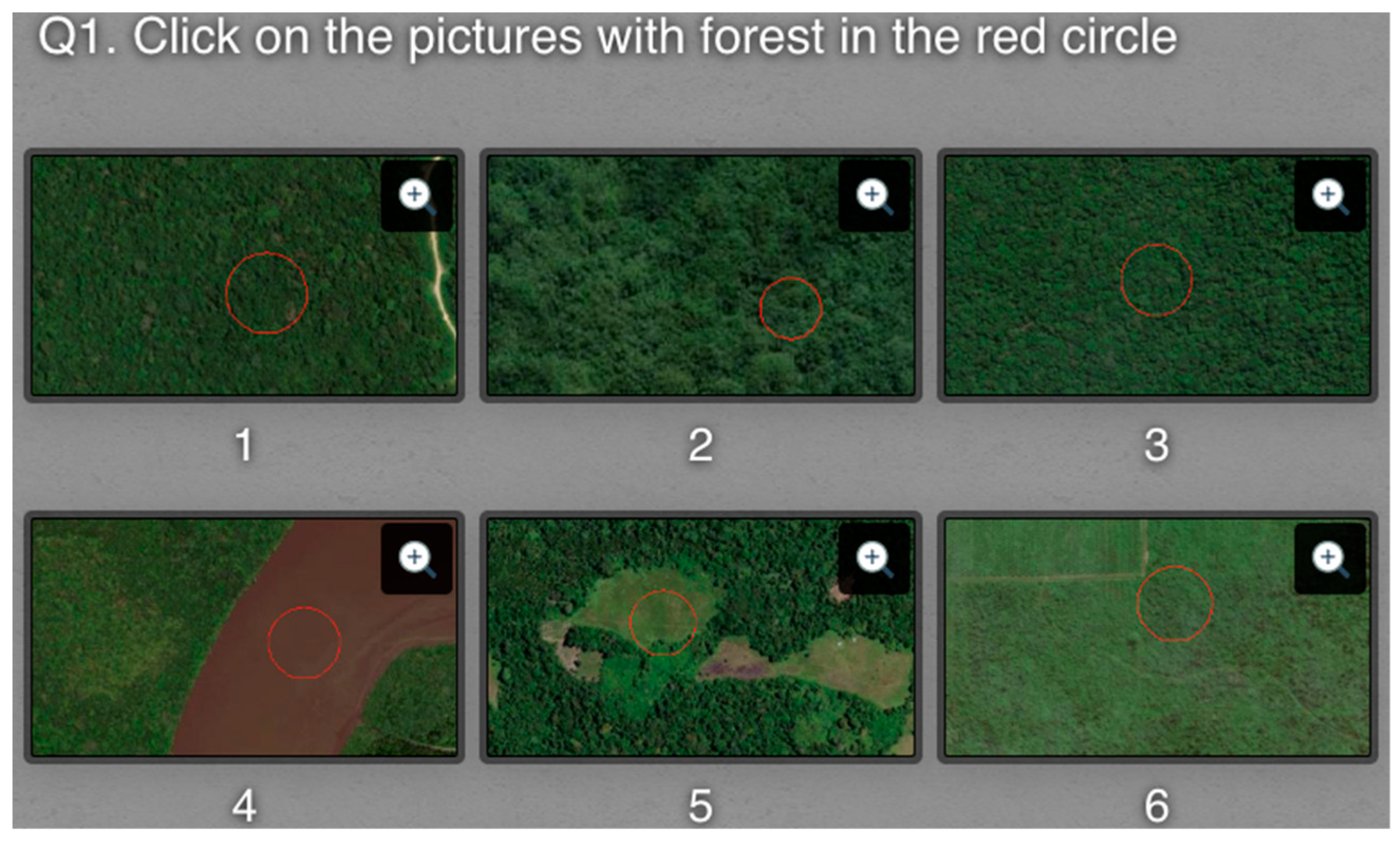 Q1. Click on the pictures with forest in the red circle

1

2

3

4

5

6