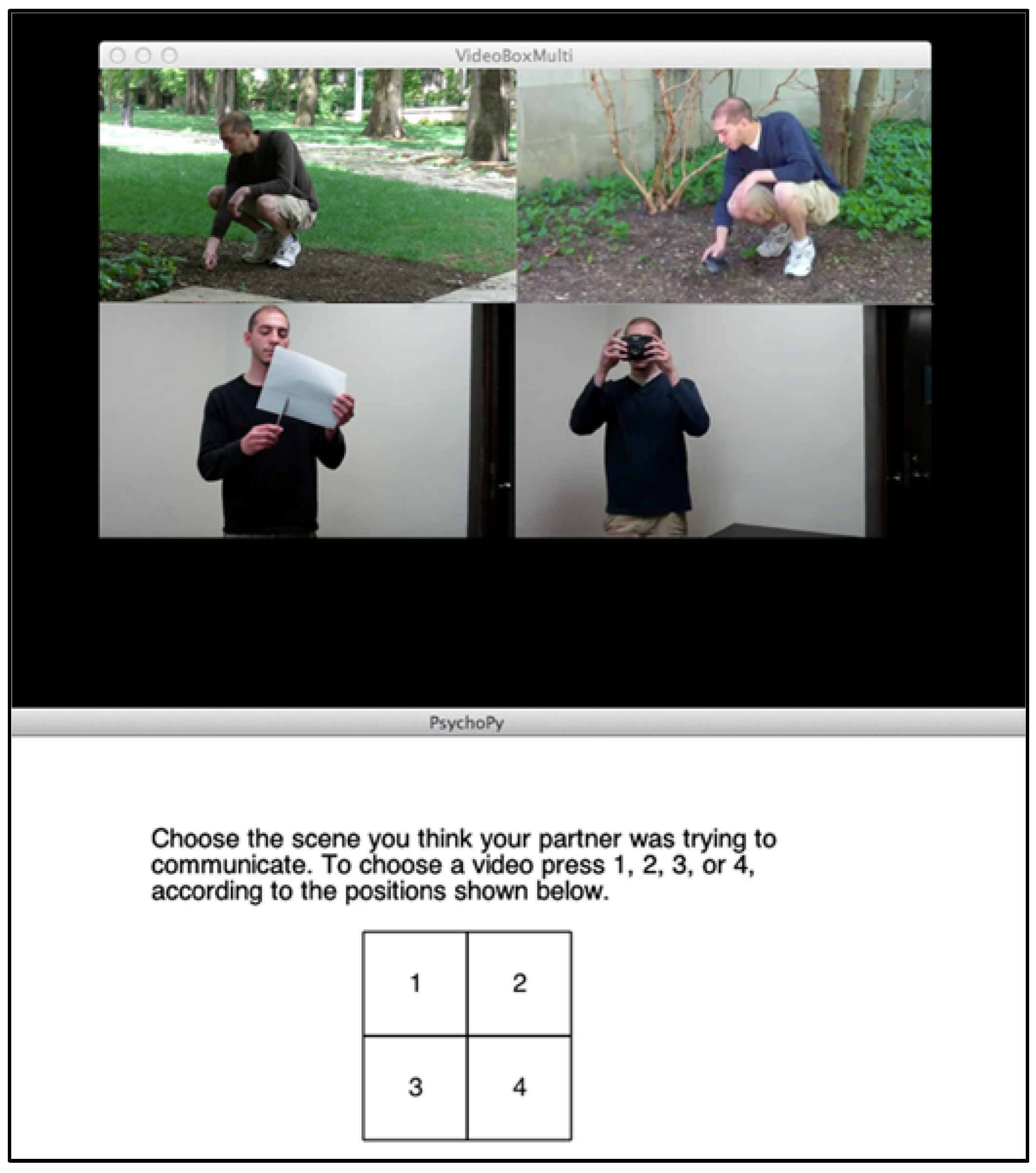 VideoBoxMulti

PsychoPy

Choose the scene you think your partner was trying to communicate. To choose a video press 1, 2, 3, or 4, according to the positions shown below.

| 1 | 2 |
|---|---|
| 3 | 4 |