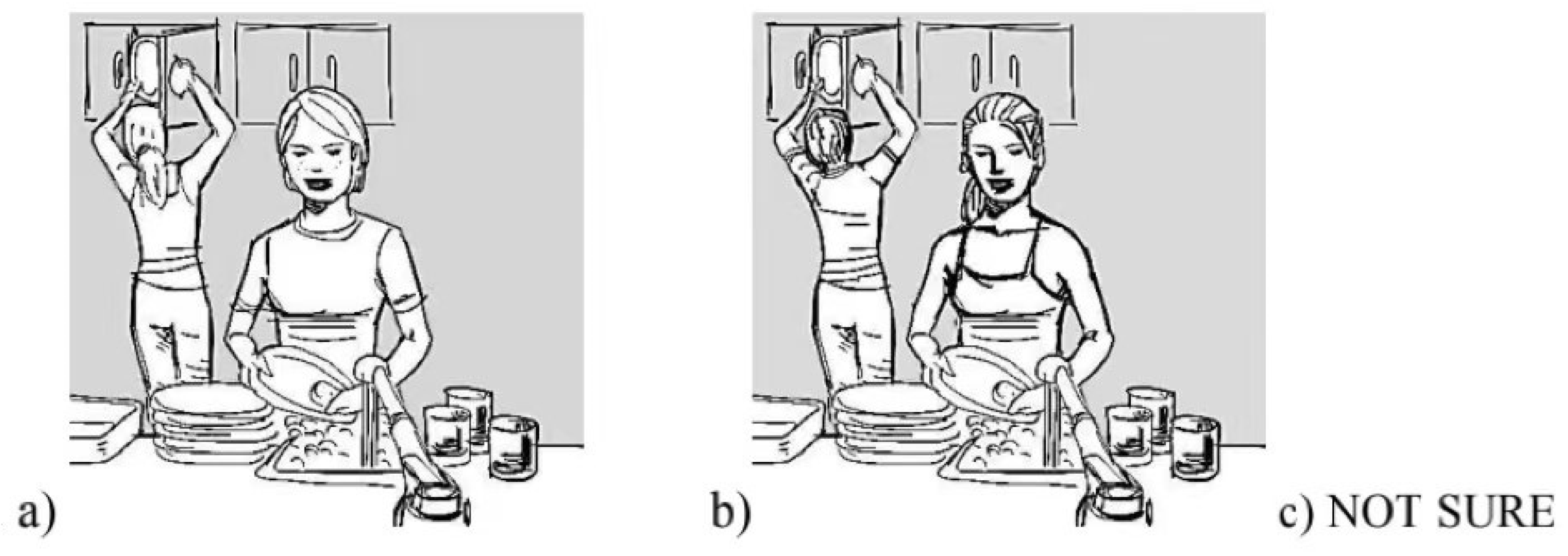 a)

b)

c) NOT SURE