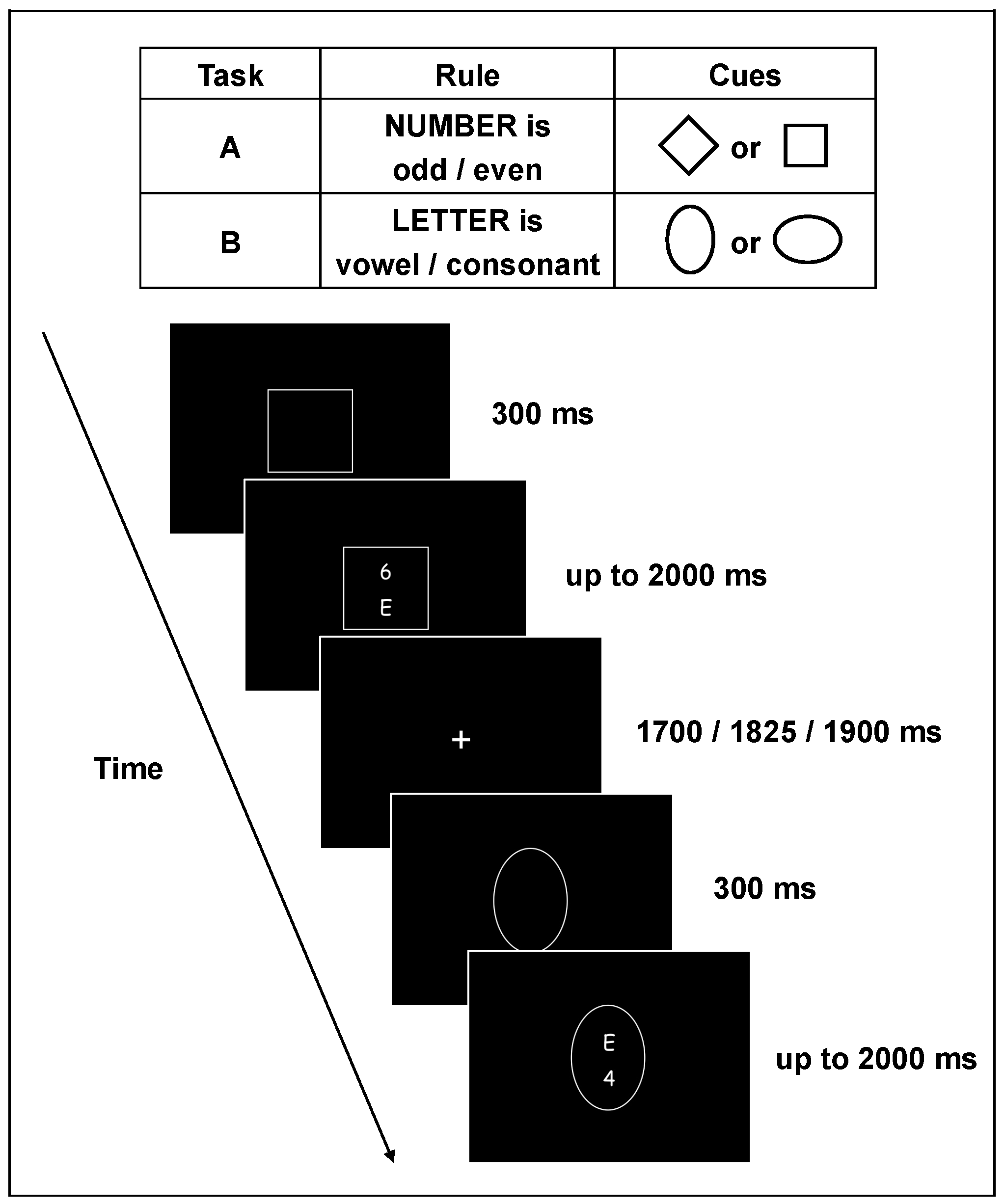 | Task | Rule | Cues |
|---|---|---|
| A | NUMBER is odd / even | or |
| B | LETTER is vowel / consonant | or |

300 ms

6
E

up to 2000 ms

+

1700 / 1825 / 1900 ms

Time

300 ms

E
4

up to 2000 ms