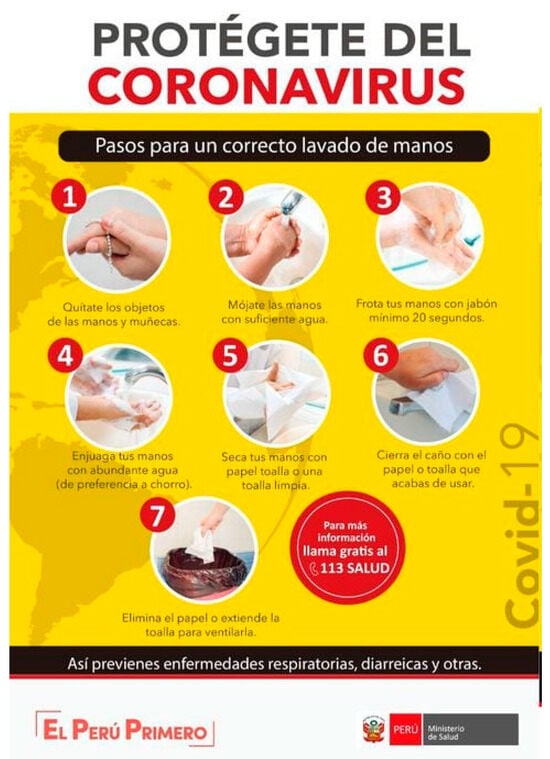 PROTÉGETE DEL CORONAVIRUS

Pasos para un correcto lavado de manos

1
Quítate los objetos de las manos y muñecas.

2
Mójate las manos con suficiente agua.

3
Frota tus manos con jabón mínimo 20 segundos.

4
Enjuaga tus manos con abundante agua (de preferencia a chorro).

5
Seca tus manos con papel toalla o una toalla limpia.

6
Cierra el caño con el papel o toalla que acabas de usar.

7
Elimina el papel o extiende la toalla para ventilarla.

Para más información llama gratis al 113 SALUD

Covid-19

Así previenes enfermedades respiratorias, diarreicas y otras.

EL PERÚ PRIMERO

PERÚ Ministerio de Salud