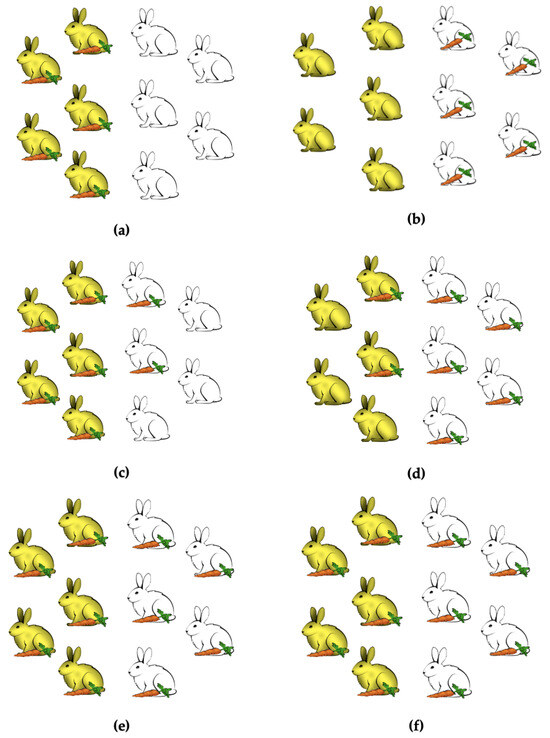 (a)

(b)

(c)

(d)

(e)

(f)