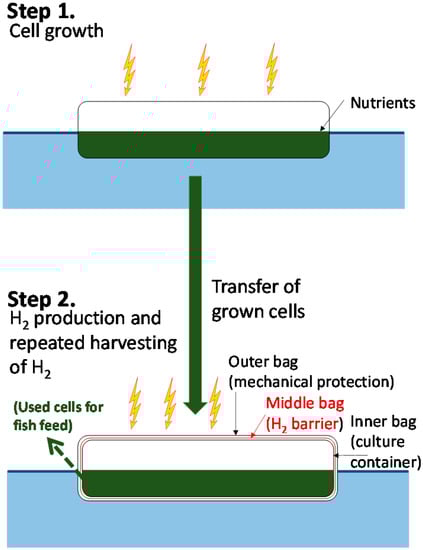 Step 1.
Cell growth

Nutrients

Transfer of grown cells

Step 2.
$H_2$ production and repeated harvesting of $H_2$

Outer bag (mechanical protection)

Middle bag ($H_2$ barrier)

Inner bag (culture container)

(Used cells for fish feed)