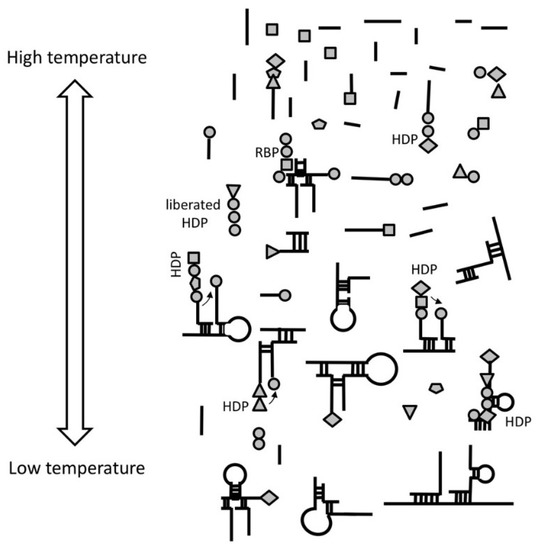 High temperature

Low temperature

HDP

RBP

liberated HDP

HDP

HDP

HDP

HDP