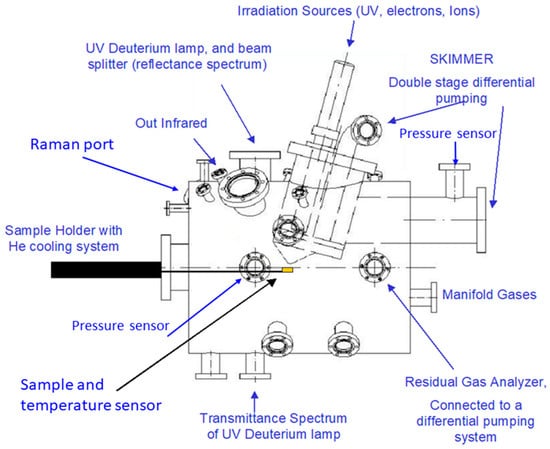 Irradiation Sources (UV, electrons, Ions)

UV Deuterium lamp, and beam splitter (reflectance spectrum)

SKIMMER

Double stage differential pumping

Out Infrared

Pressure sensor

Raman port

Sample Holder with He cooling system

Manifold Gases

Pressure sensor

Sample and temperature sensor

Residual Gas Analyzer,

Connected to a differential pumping system

Transmittance Spectrum of UV Deuterium lamp