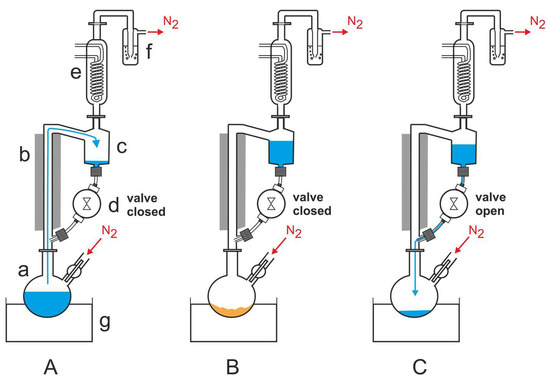 $N_2$
f
e
b
c
d
valve closed
$N_2$
a
g
A

$N_2$
valve closed
$N_2$
B

$N_2$
valve open
$N_2$
C