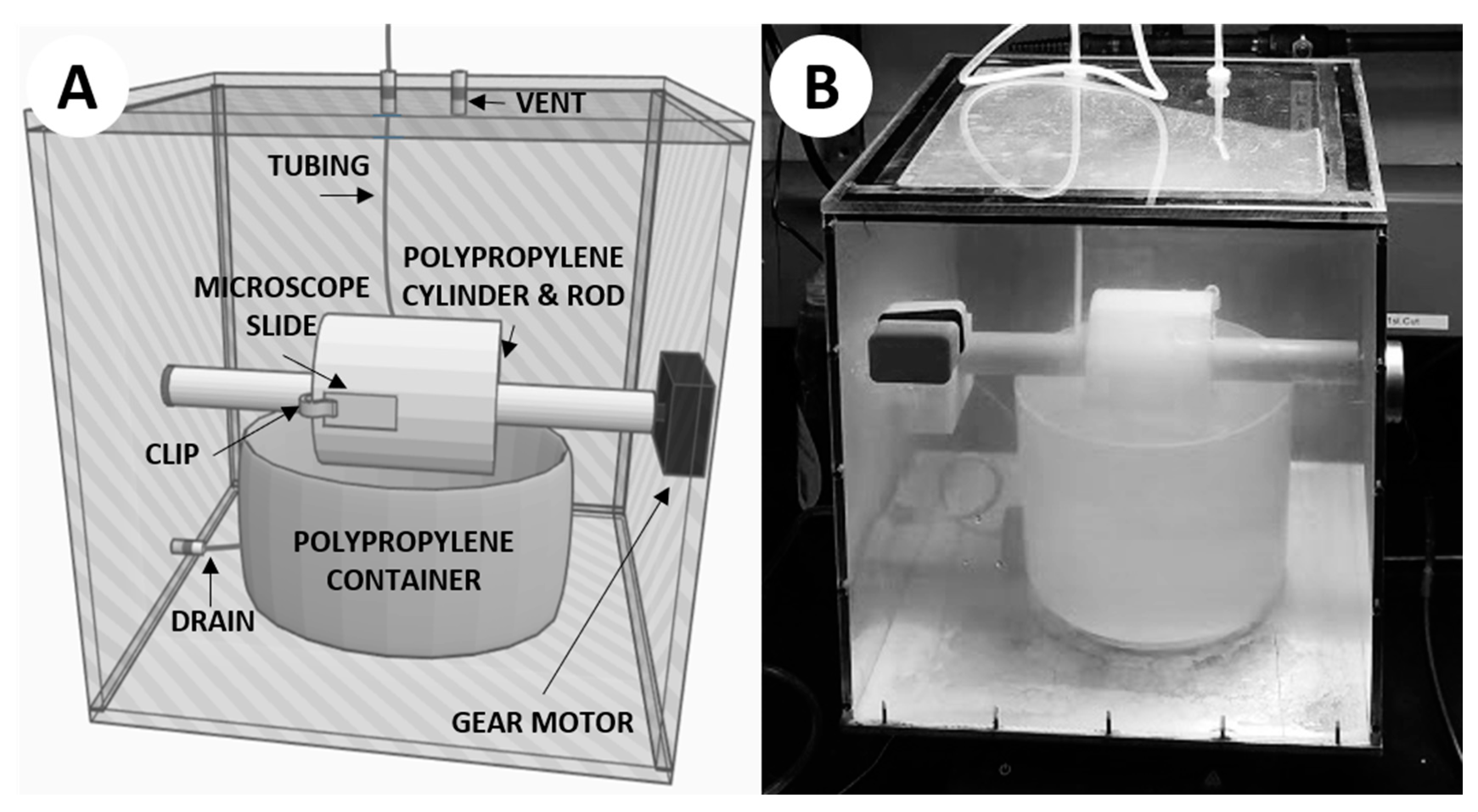 A

VENT

TUBING

POLYPROPYLENE CYLINDER & ROD

MICROSCOPE SLIDE

CLIP

POLYPROPYLENE CONTAINER

DRAIN

GEAR MOTOR

B

1st Cut