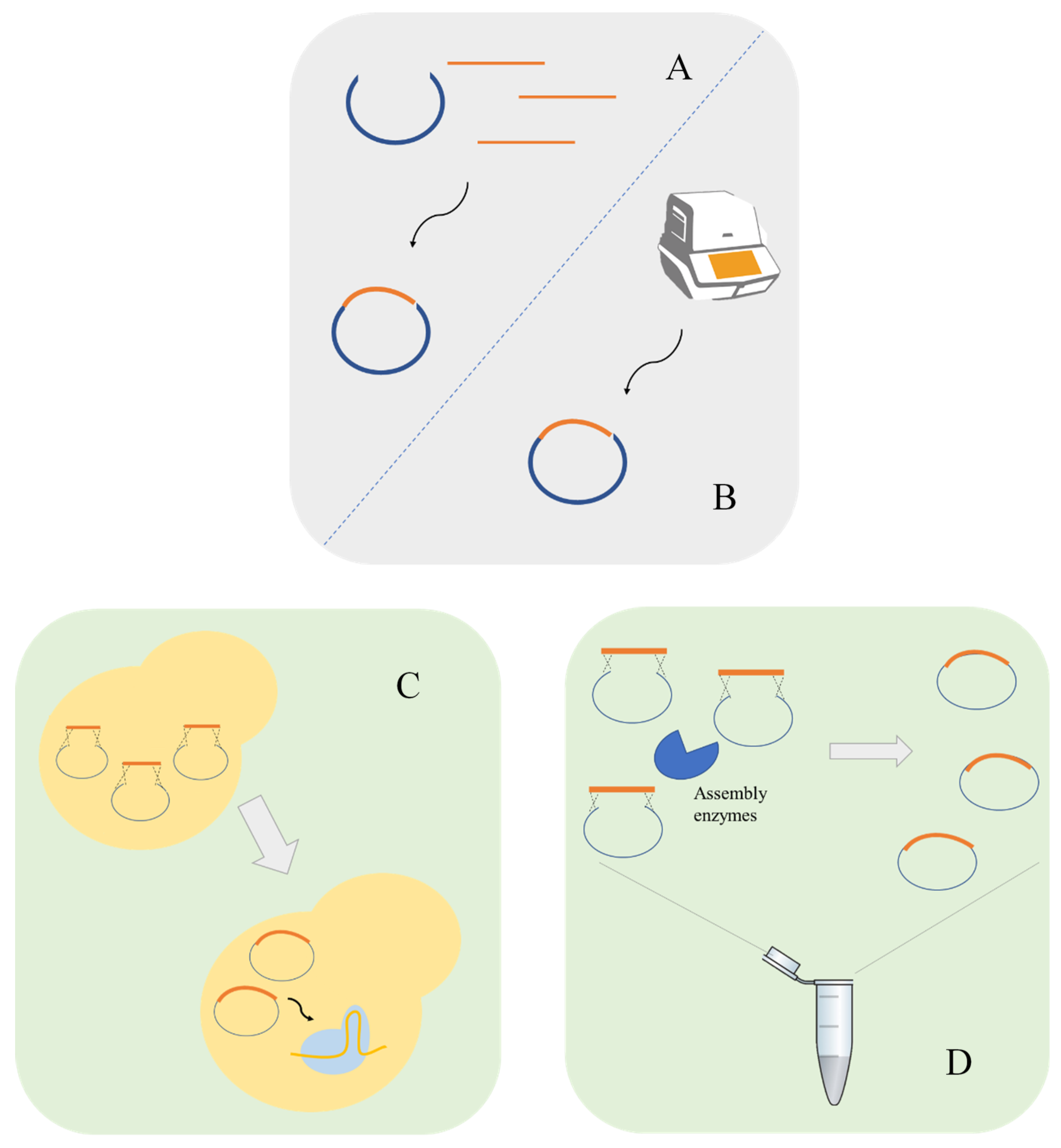 A

B

C

Assembly enzymes

D