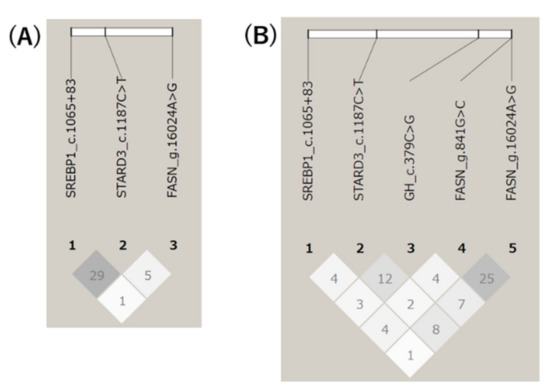 (A)

SREBP1_c.1065+83
STARD3_c.1187C>T
FASN_g.16024A>G

1 2 3

29
5
1

(B)

SREBP1_c.1065+83
STARD3_c.1187C>T
GH_c.379C>G
FASN_g.841G>C
FASN_g.16024A>G

1 2 3 4 5

4
12
4
25
3
2
7
4
8
1