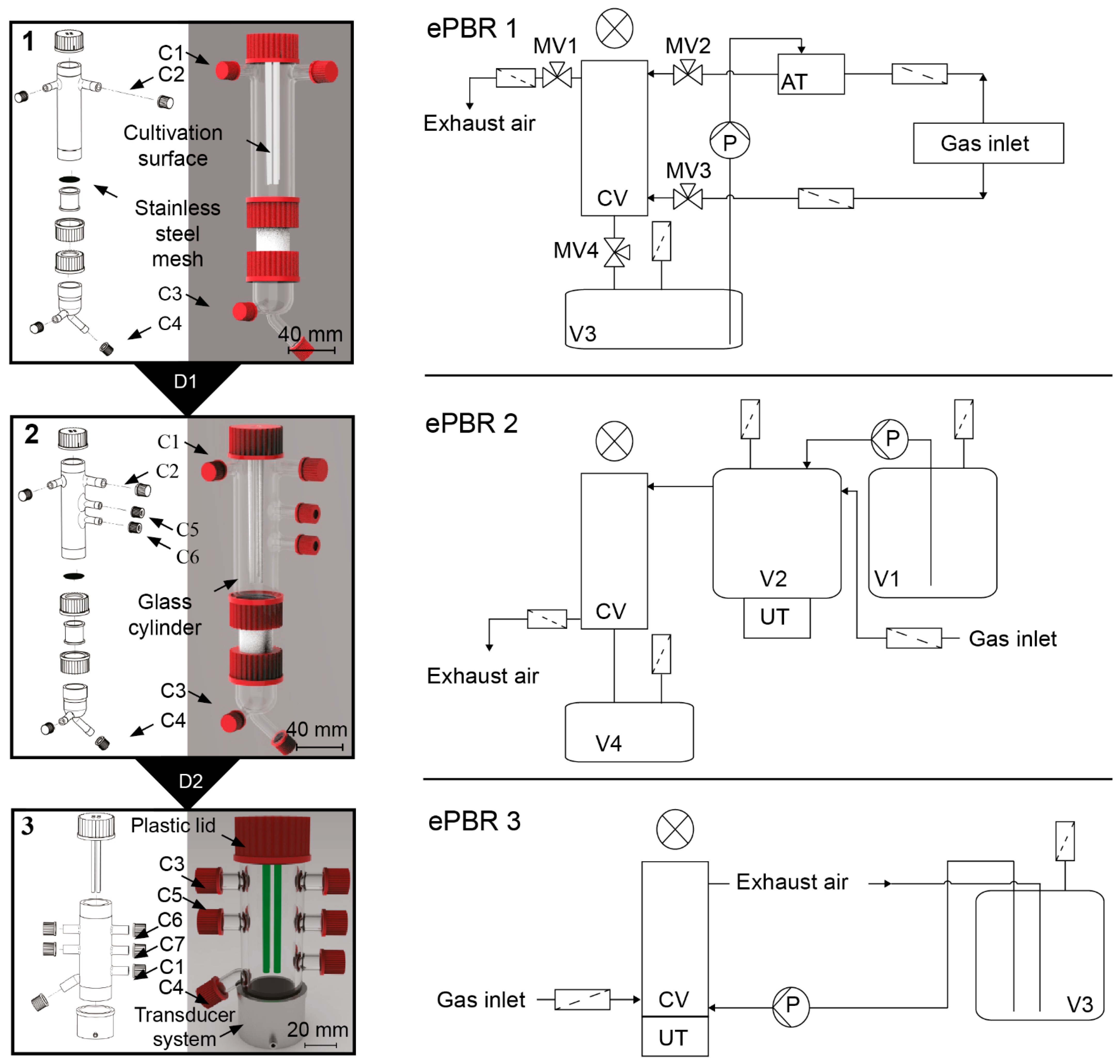 1

C1
C2
Cultivation surface
Stainless steel mesh
C3
C4
40 mm

D1

2

C1
C2
C5
C6
Glass cylinder
C3
C4
40 mm

D2

3

Plastic lid
C3
C5
C6
C7
C1
C4
Transducer system
20 mm

ePBR 1

MV1
MV2
AT
Exhaust air
P
Gas inlet
MV3
CV
MV4
V3

ePBR 2

P
CV
V2
V1
UT
Gas inlet
Exhaust air
V4

ePBR 3

Exhaust air
Gas inlet
CV
P
V3
UT