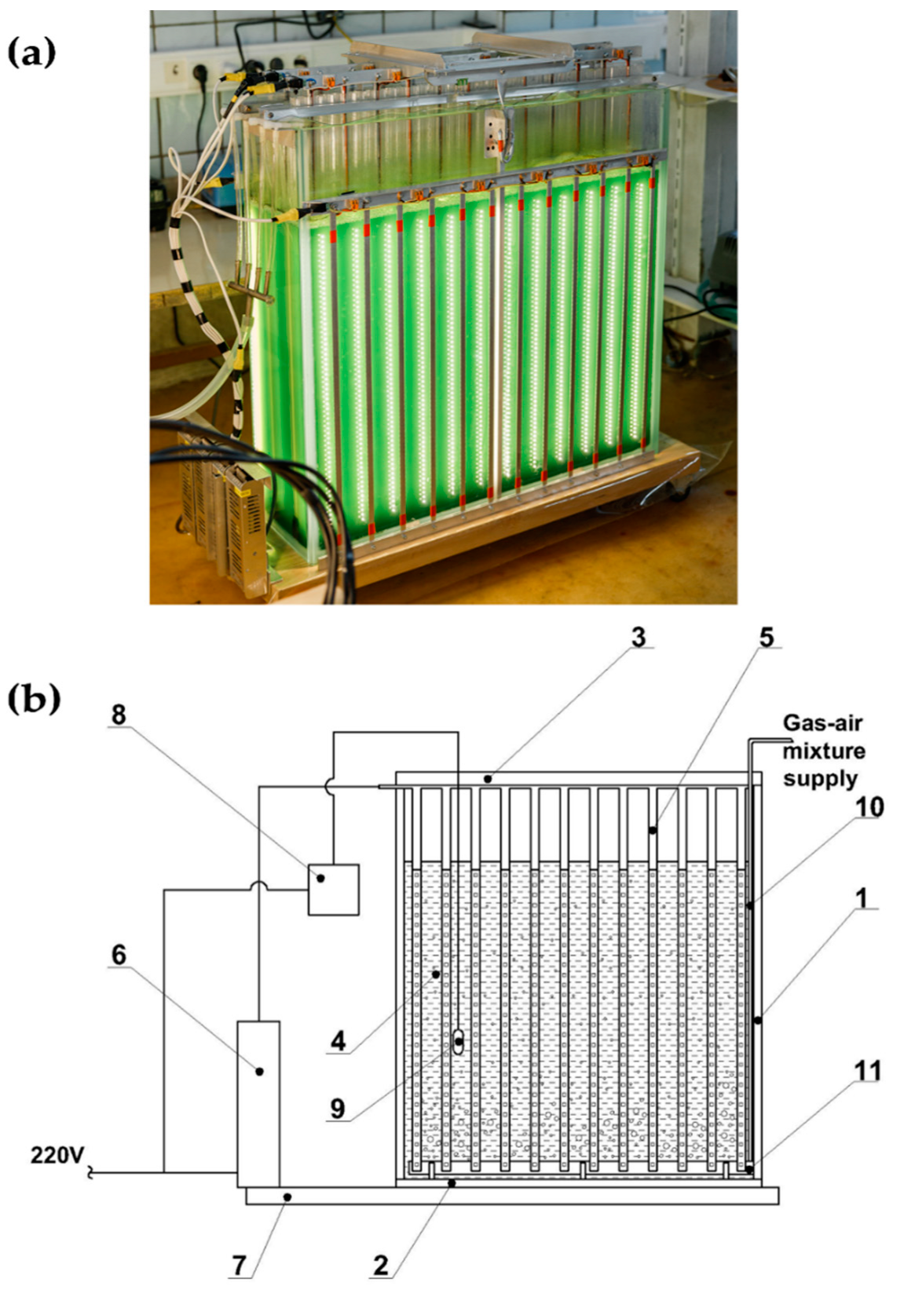 (a)

(b)

3

5

8

Gas-air mixture supply

10

1

6

4

9

11

220V

7

2