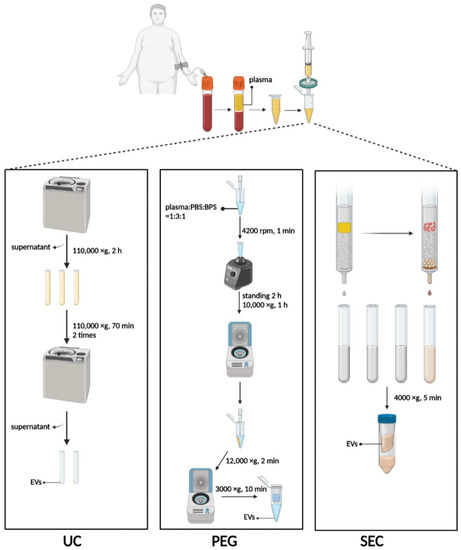 plasma

supernatant

110,000 ×g, 2 h

110,000 ×g, 70 min
2 times

supernatant

EVs

UC

plasma:PBS:BPS
=1:3:1

4200 rpm, 1 min

standing 2 h
10,000 ×g, 1 h

12,000 ×g, 2 min

3000 ×g, 10 min

EVs

PEG

4000 ×g, 5 min

EVs

SEC