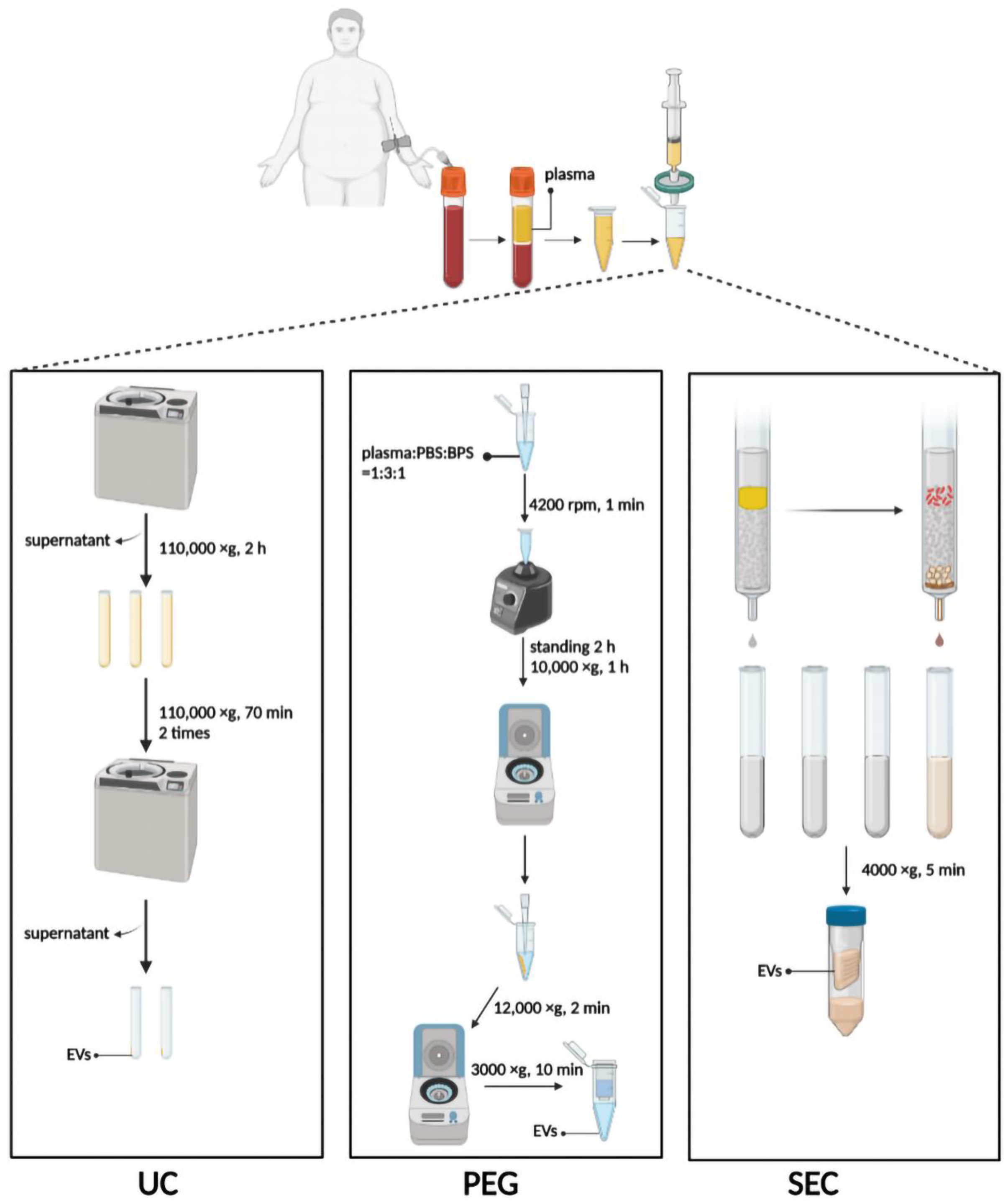 plasma

supernatant

110,000 ×g, 2 h

110,000 ×g, 70 min
2 times

supernatant

EVs

UC

plasma:PBS:BPS
=1:3:1

4200 rpm, 1 min

standing 2 h
10,000 ×g, 1 h

12,000 ×g, 2 min

3000 ×g, 10 min

EVs

PEG

4000 ×g, 5 min

EVs

SEC