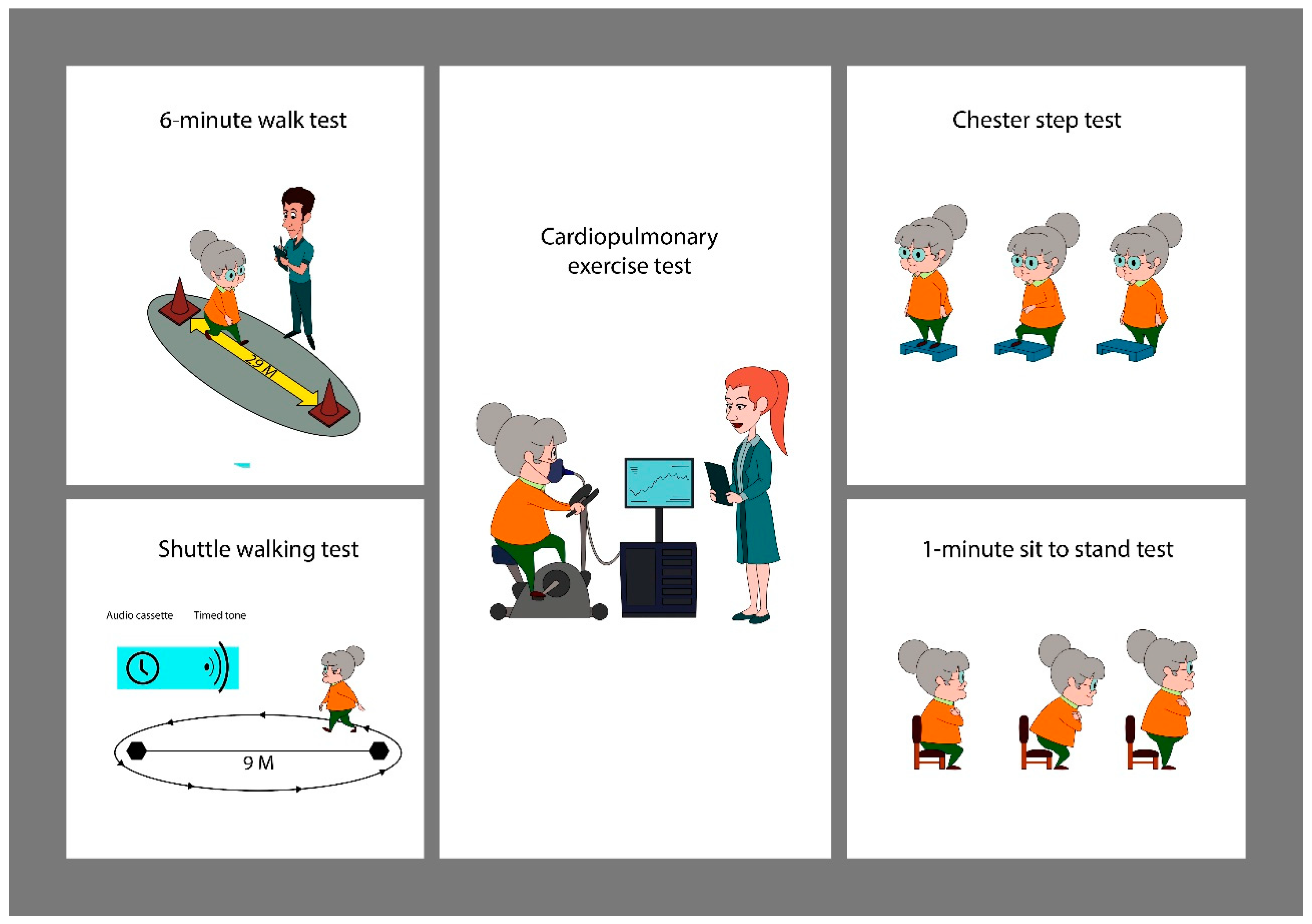 6-minute walk test

29 M

Shuttle walking test

Audio cassette

Timed tone

9 M

Cardiopulmonary exercise test

Chester step test

1-minute sit to stand test