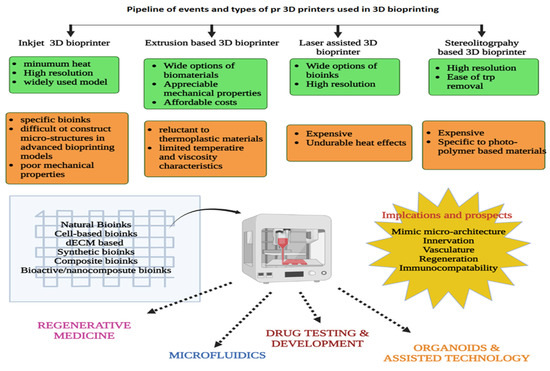 Pipeline of events and types of pr 3D printers used in 3D bioprinting

Inkjet 3D bioprinter

- minumum heat
- High resolution
- widely used model

- specific bioinks
- difficult ot construct micro-structures in advanced bioprinting models
- poor mechanical properties

Extrusion based 3D bioprinter

- Wide options of biomaterials
- Appreciable mechanical properties
- Affordable costs

- reluctant to thermoplastic materials
- limited temperatire and viscosity characteristics

Laser assisted 3D bioprinter

- Wide options of bioinks
- High resolution

- Expensive
- Undurable heat effects

Stereolitogrpahy based 3D bioprinter

- High resolution
- Ease of trp removal

- Expensive
- Specific to photo-polymer based materials

Natural Bioinks
Cell-based bioinks
dECM based
Synthetic bioinks
Composite bioinks
Bioactive/nanocomposute bioinks

Implcations and prospects
Mimic micro-architecture
Innervation
Vasculature
Regeneration
Immunocompatability

REGENERATIVE MEDICINE

MICROFLUIDICS

DRUG TESTING & DEVELOPMENT

ORGANOIDS & ASSISTED TECHNOLOGY