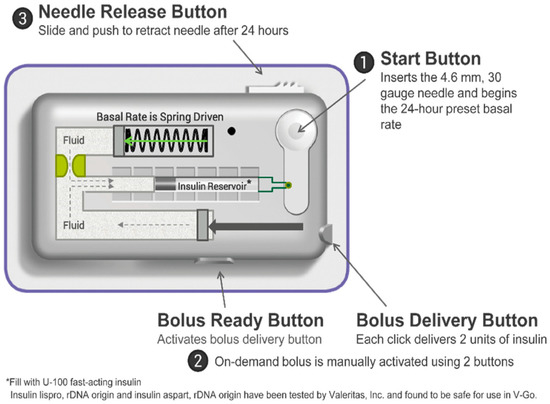 3 Needle Release Button
Slide and push to retract needle after 24 hours

1 Start Button
Inserts the 4.6 mm, 30 gauge needle and begins the 24-hour preset basal rate

Basal Rate is Spring Driven

Fluid

Insulin Reservoir*

Fluid

Bolus Ready Button
Activates bolus delivery button

Bolus Delivery Button
Each click delivers 2 units of insulin

2 On-demand bolus is manually activated using 2 buttons

*Fill with U-100 fast-acting insulin
Insulin lispro, rDNA origin and insulin aspart, rDNA origin have been tested by Valeritas, Inc. and found to be safe for use in V-Go.