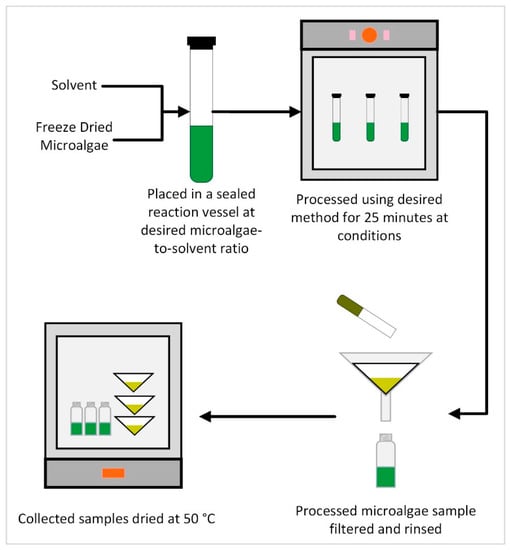 Solvent

Freeze Dried Microalgae

Placed in a sealed reaction vessel at desired microalgae-to-solvent ratio

Processed using desired method for 25 minutes at conditions

Processed microalgae sample filtered and rinsed

Collected samples dried at 50 °C