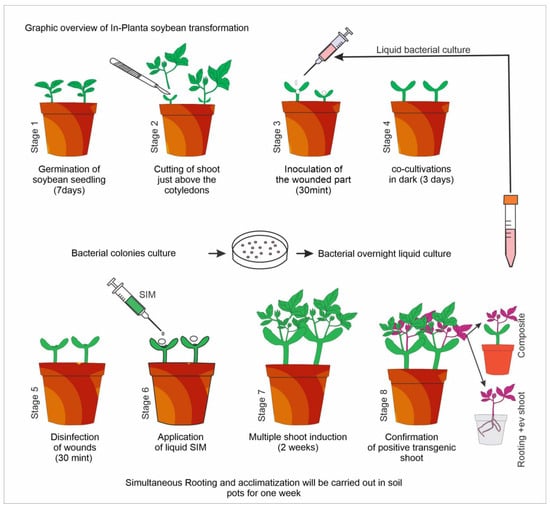 Graphic overview of In-Planta soybean transformation

Liquid bacterial culture

Stage 1

Germination of soybean seedling (7days)

Stage 2

Cutting of shoot just above the cotyledons

Stage 3

Inoculation of the wounded part (30mint)

Stage 4

co-cultivations in dark (3 days)

Bacterial colonies culture

Bacterial overnight liquid culture

SIM

Stage 5

Disinfection of wounds (30 mint)

Stage 6

Application of liquid SIM

Stage 7

Multiple shoot induction (2 weeks)

Stage 8

Confirmation of positive transgenic shoot

Composite

Rooting +ev shoot

Simultaneous Rooting and acclimatization will be carried out in soil pots for one week