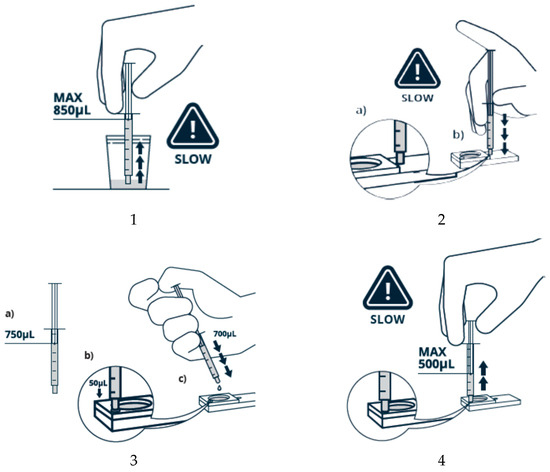 MAX 850μL

SLOW

1

SLOW

a)

b)

2

a)

750μL

b)

50μL

700μL

c)

3

SLOW

MAX 500μL

4