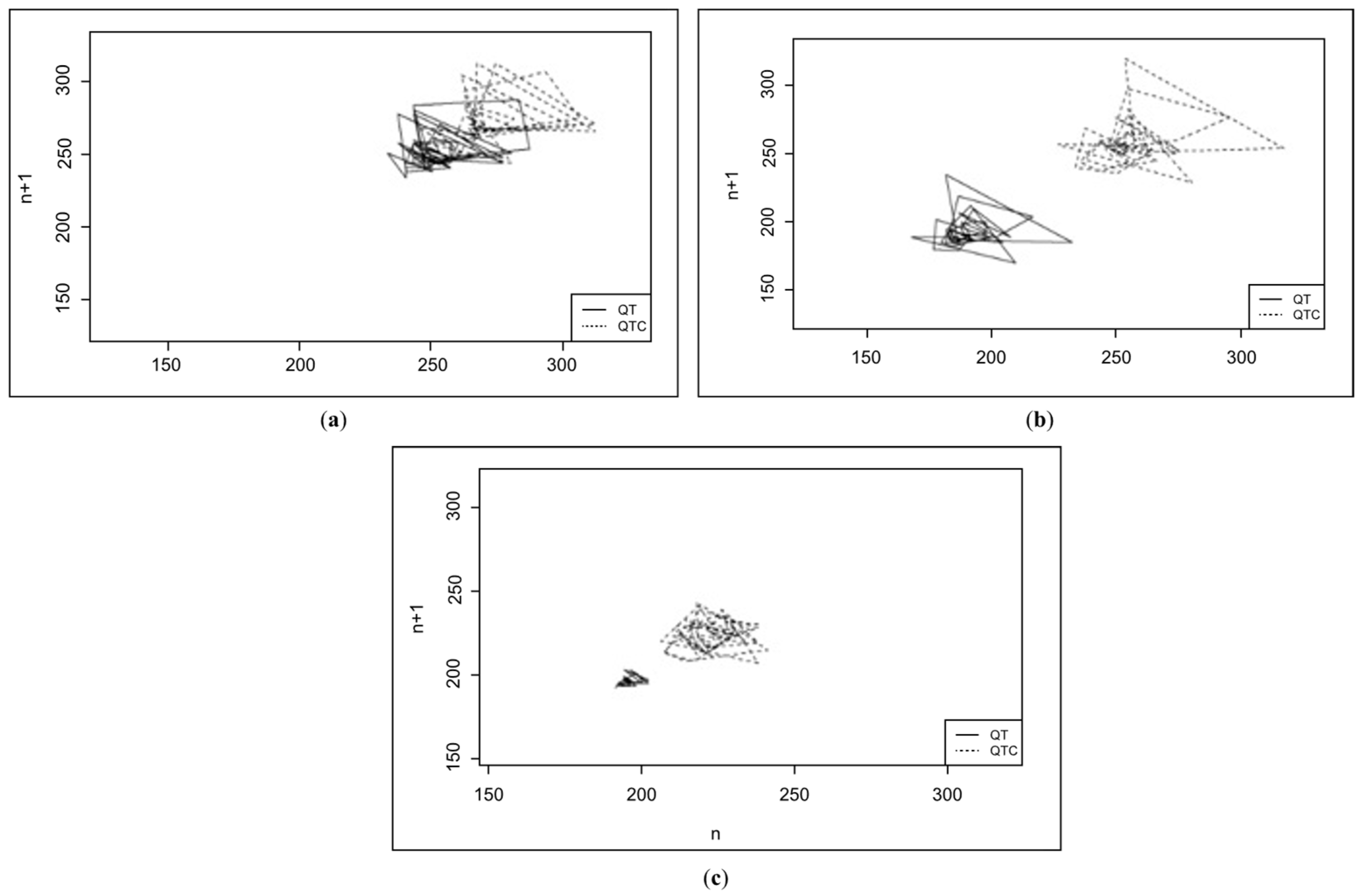 n+1

300
250
200
150

150 200 250 300

QT
QTC

(a)

n+1

300
250
200
150

150 200 250 300

QT
QTC

(b)

n+1

300
250
200
150

150 200 250 300

n

QT
QTC

(c)