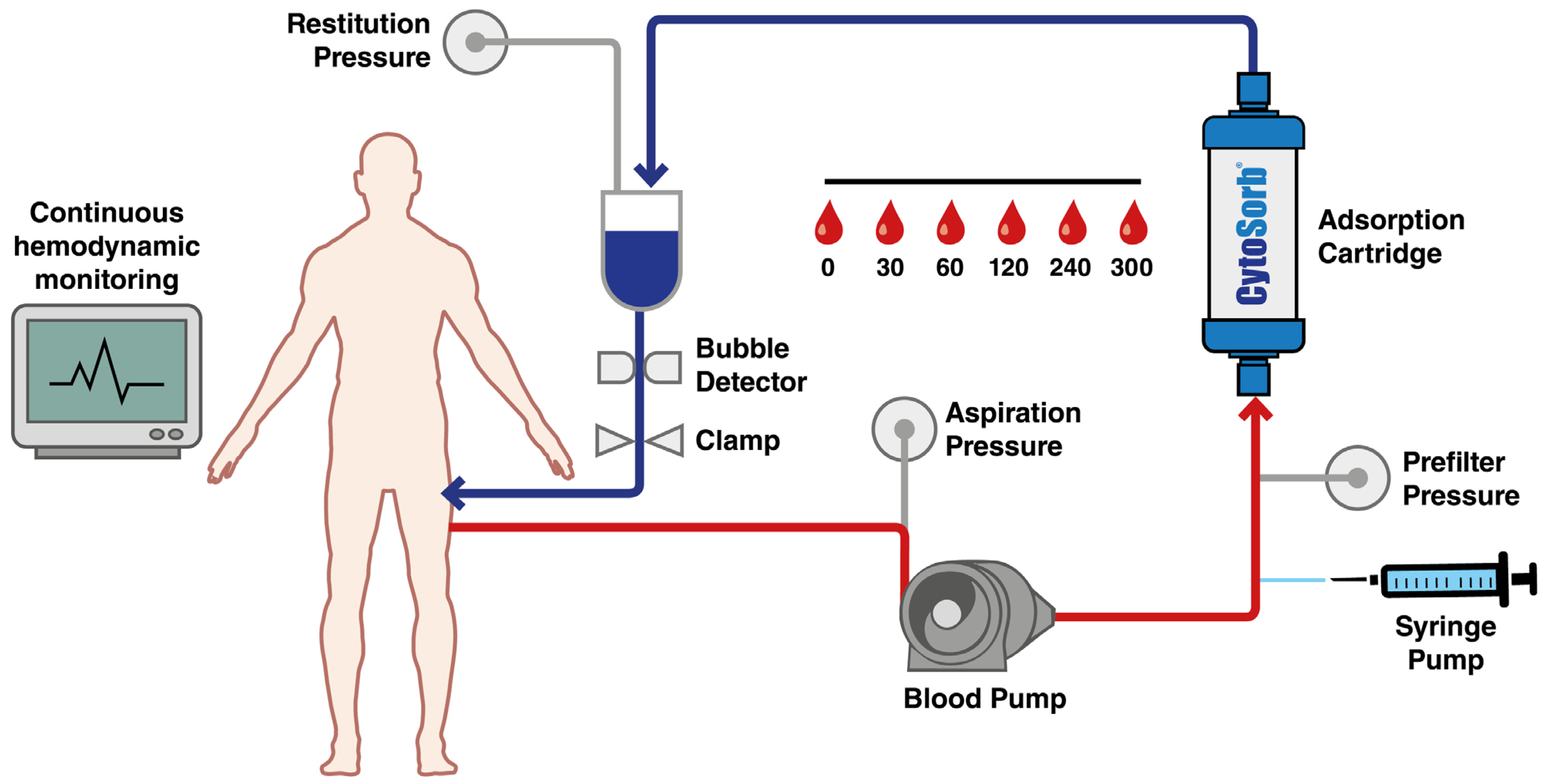 Restitution Pressure

Continuous hemodynamic monitoring

0 30 60 120 240 300

CytoSorb®

Adsorption Cartridge

Bubble Detector

Clamp

Aspiration Pressure

Prefilter Pressure

Syringe Pump

Blood Pump