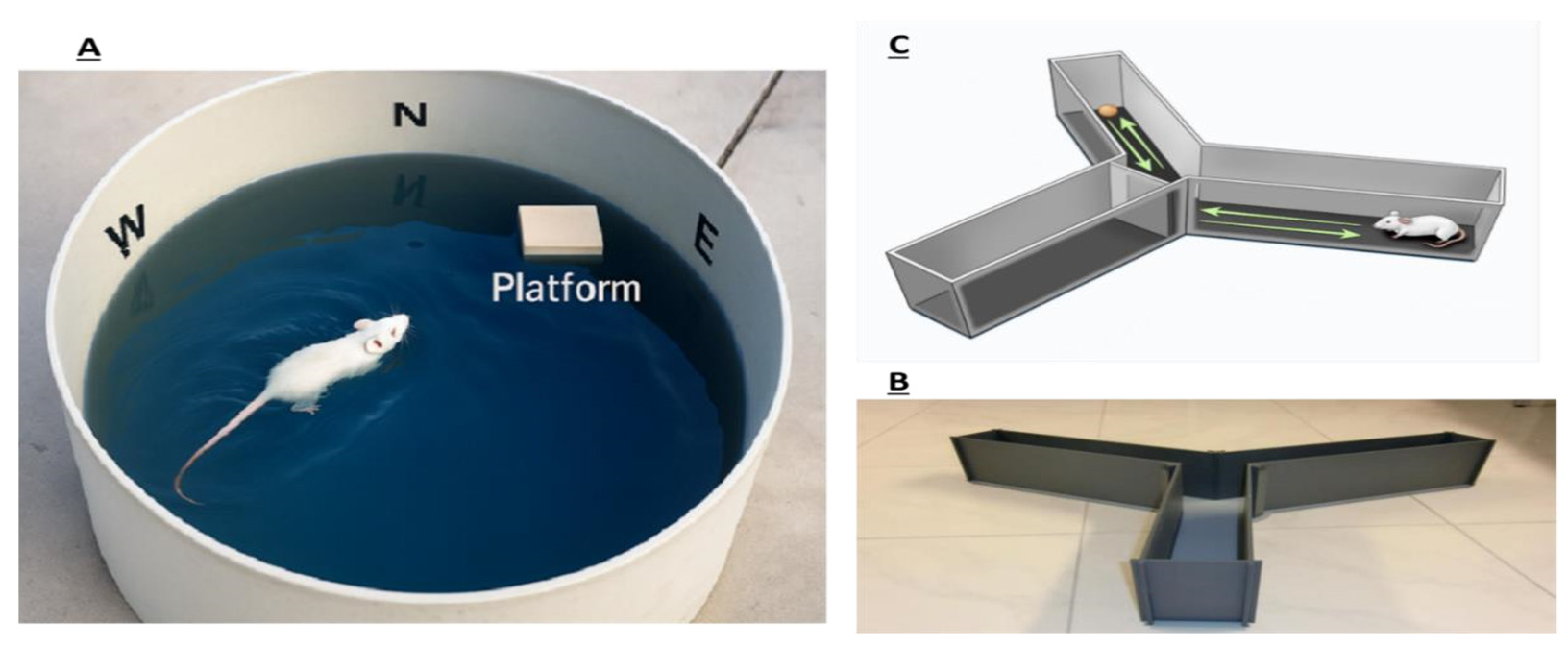 A

N

W

E

Platform

C

B