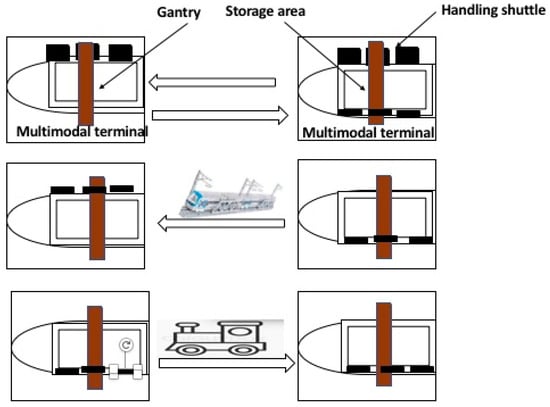 Gantry

Storage area

Handling shuttle

Multimodal terminal

Multimodal terminal