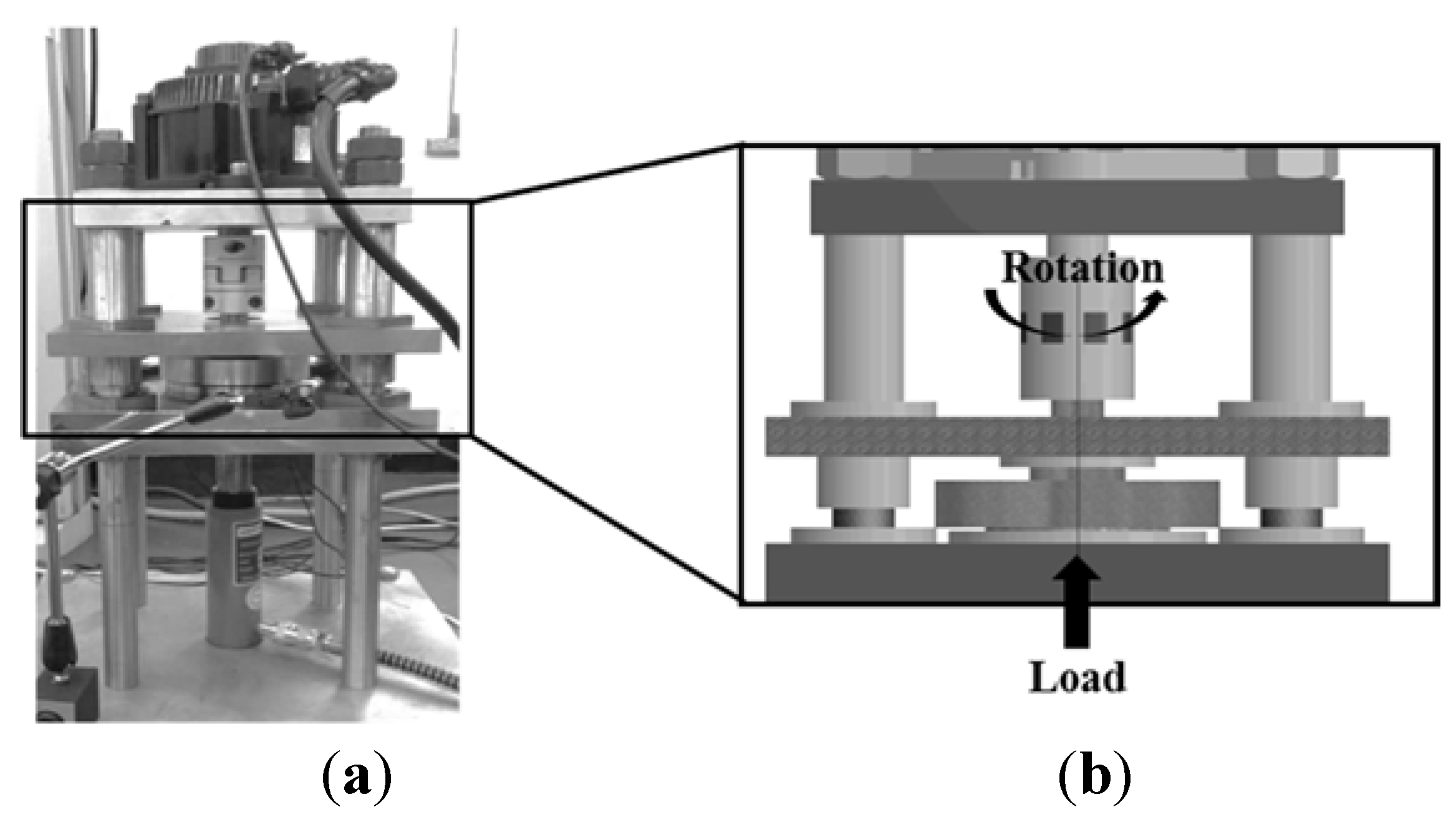 Rotation

Load

(a)

(b)