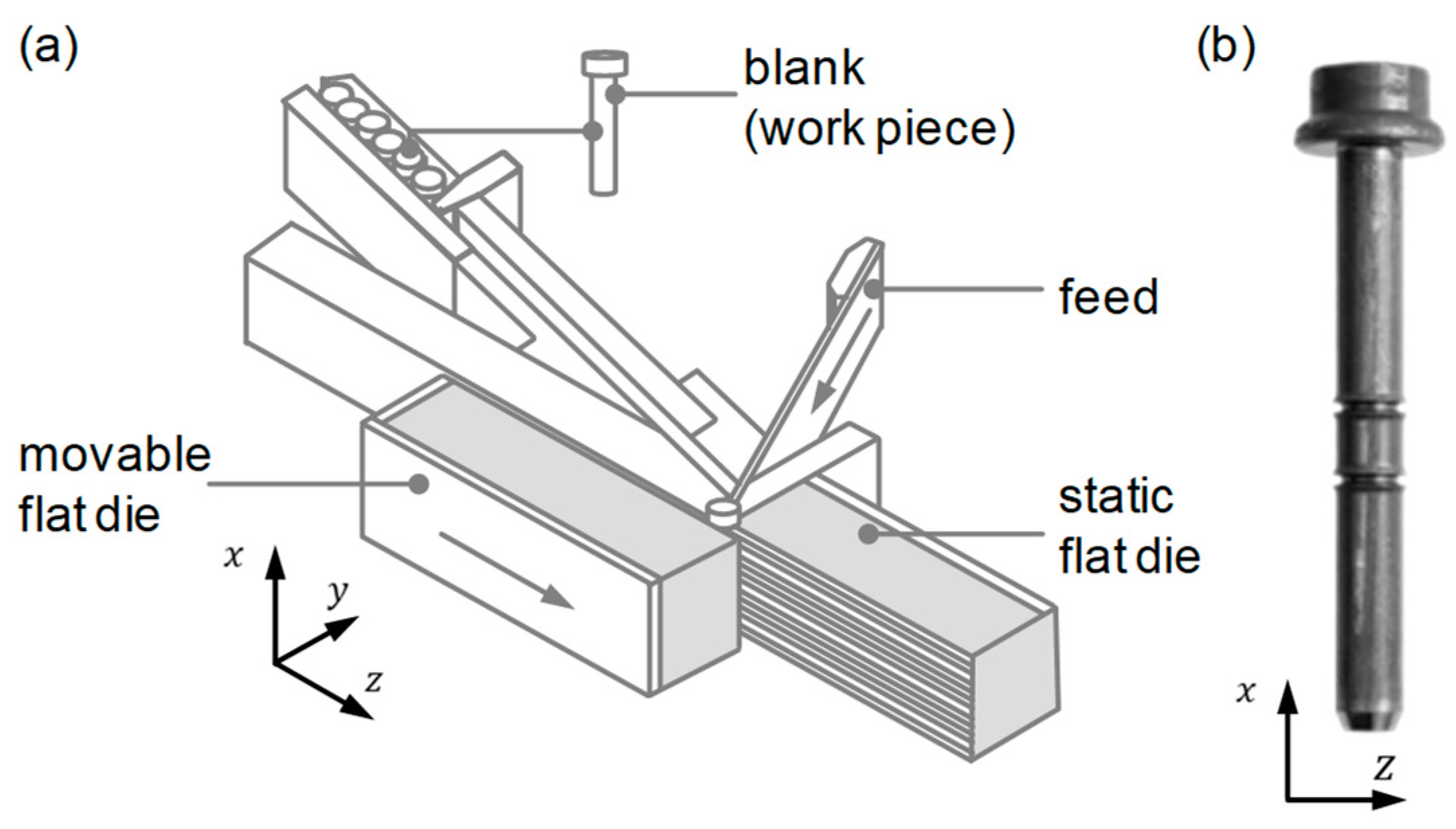 (a)

blank (work piece)

feed

movable flat die

static flat die

$x$

$y$

$z$

(b)

$x$

$z$