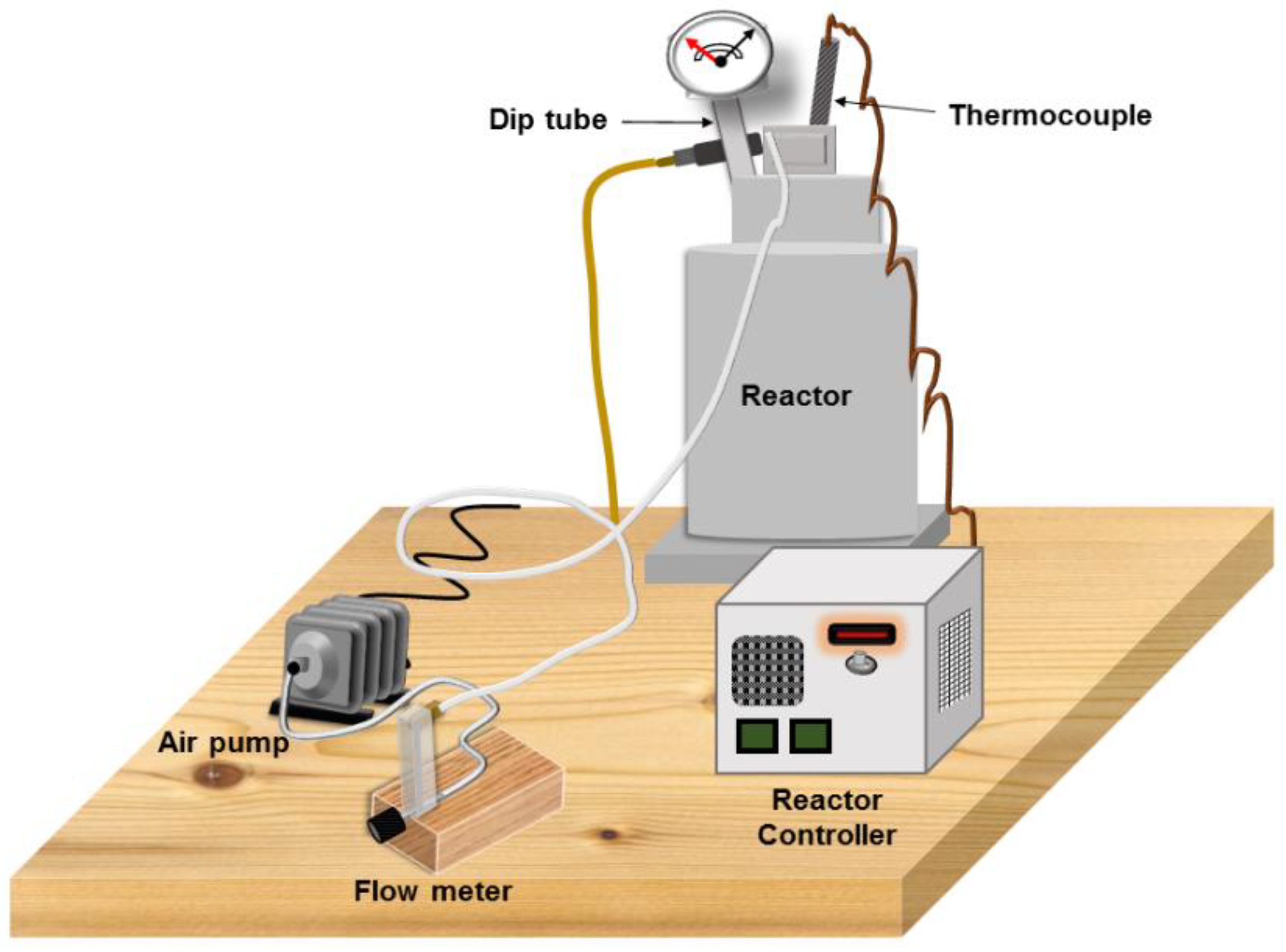 Dip tube

Thermocouple

Reactor

Air pump

Reactor Controller

Flow meter