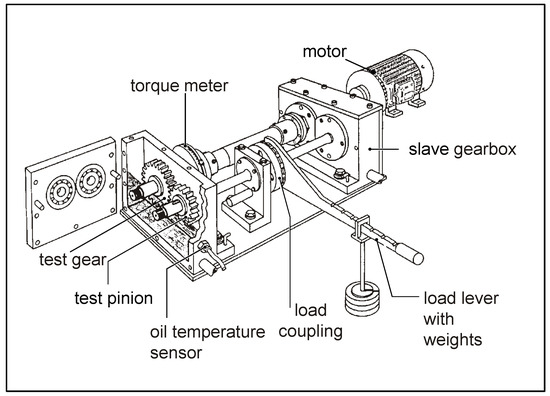 motor

torque meter

slave gearbox

test gear

test pinion

oil temperature sensor

load coupling

load lever with weights