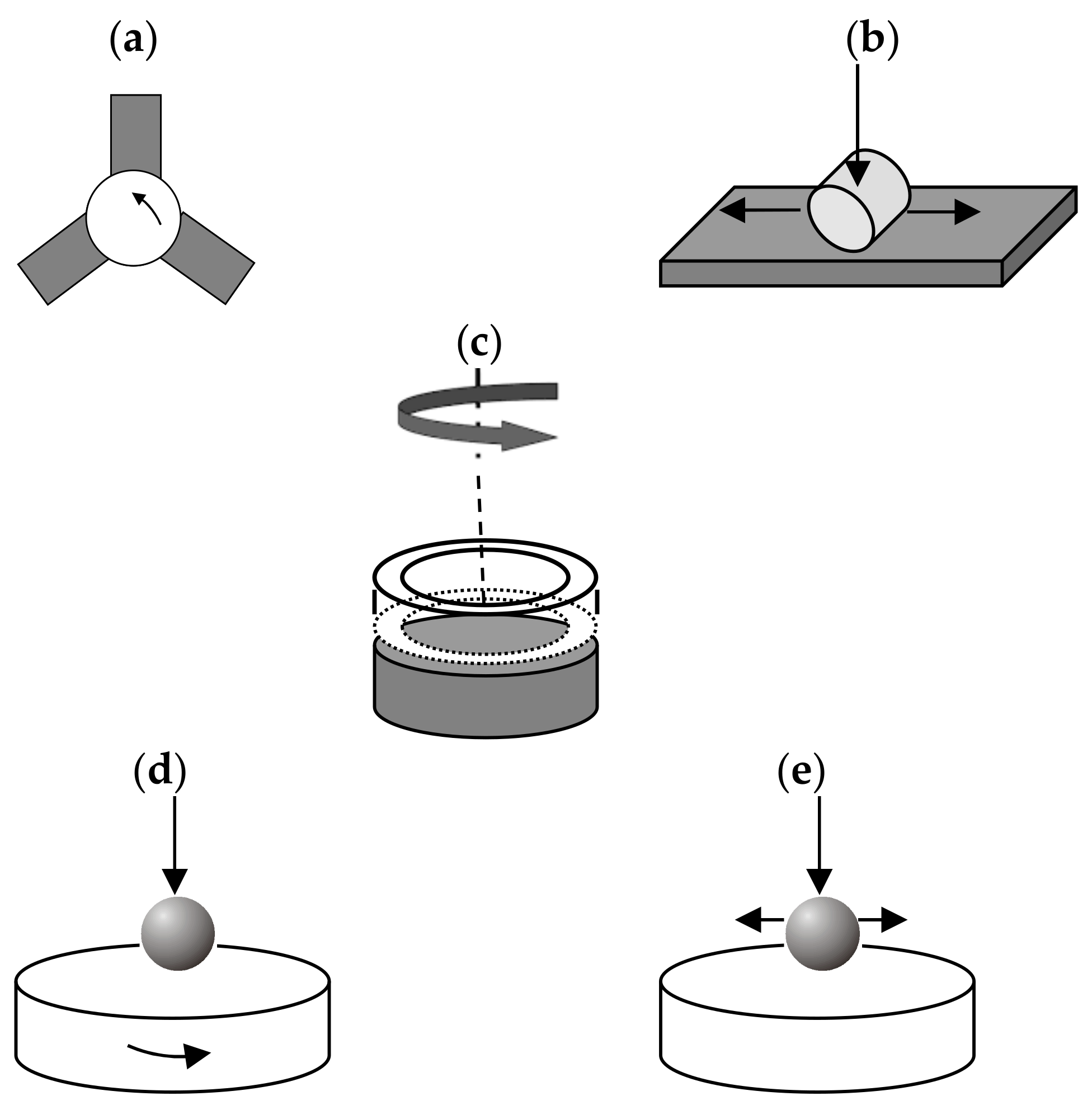 (a)

(b)

(c)

(d)

(e)