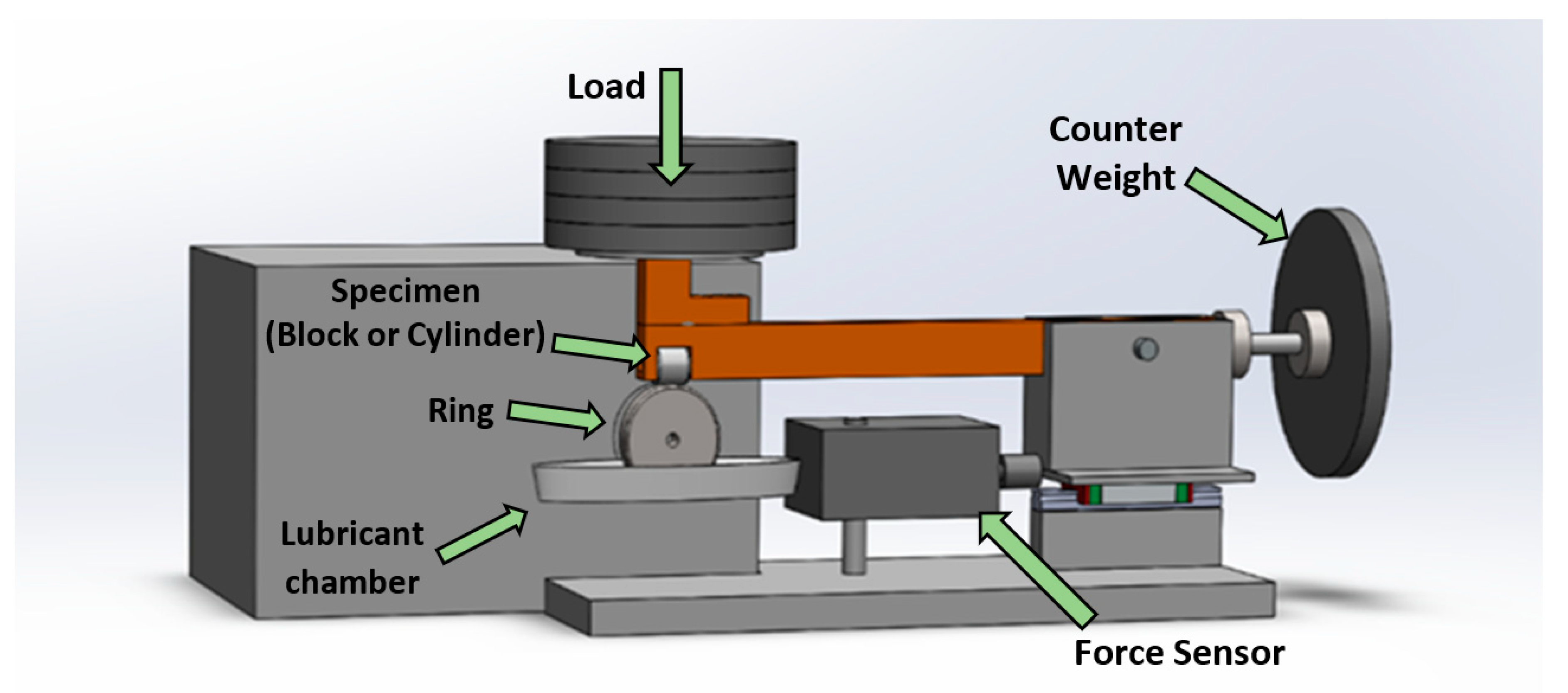 Load

Counter Weight

Specimen (Block or Cylinder)

Ring

Lubricant chamber

Force Sensor