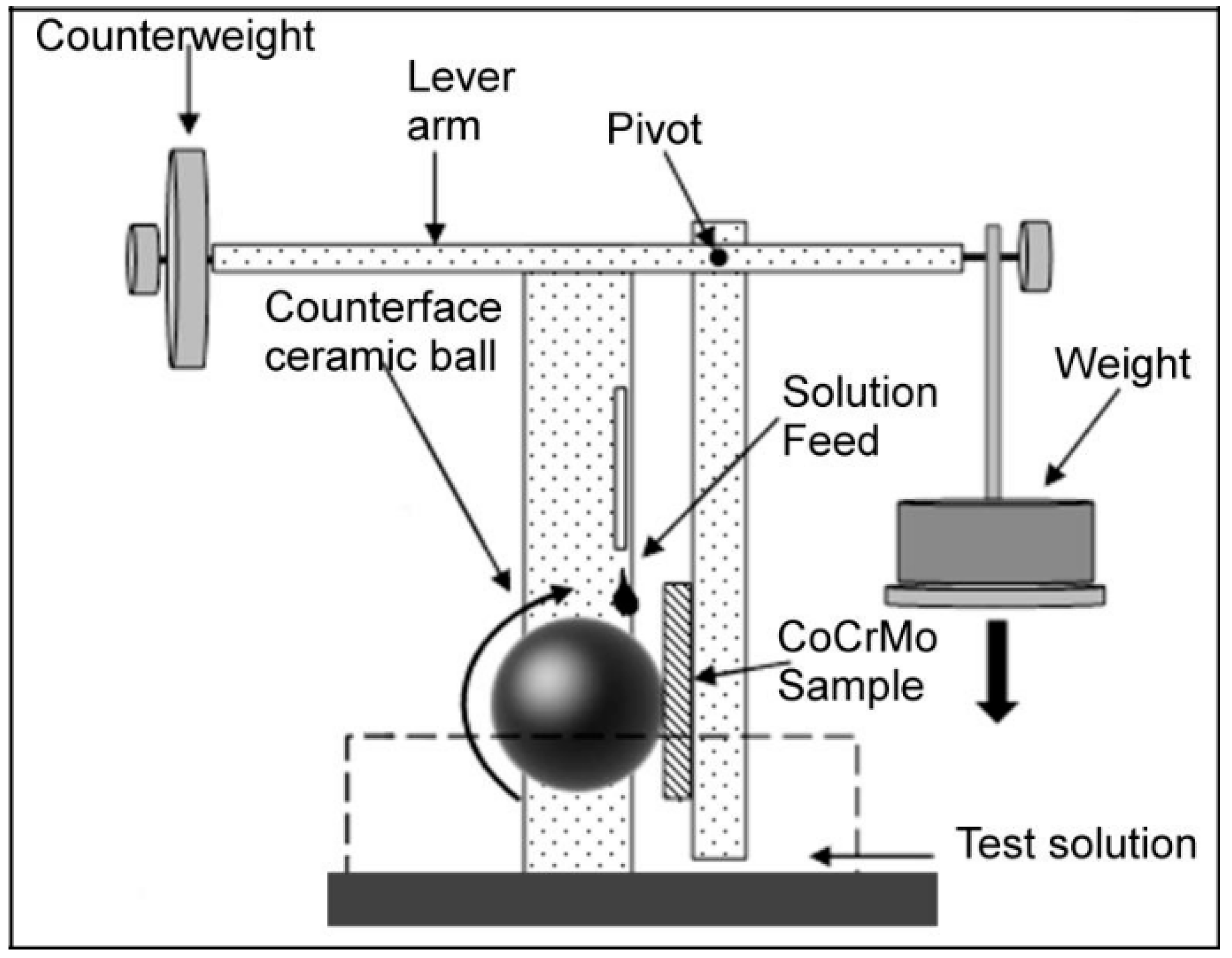 Counterweight

Lever arm

Pivot

Counterface ceramic ball

Solution Feed

Weight

CoCrMo Sample

Test solution