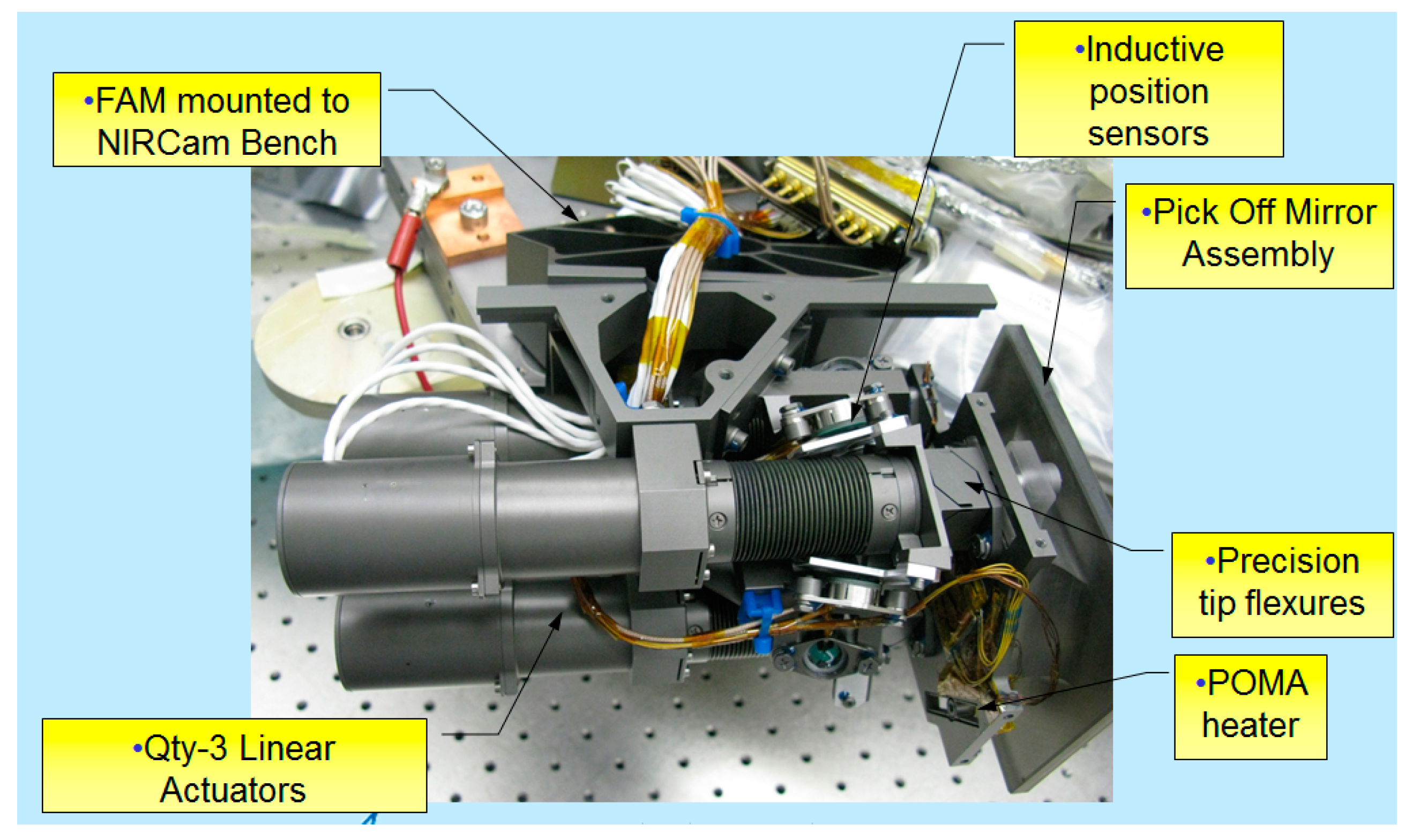 •FAM mounted to NIRCam Bench

•Inductive position sensors

•Pick Off Mirror Assembly

•Precision tip flexures

•POMA heater

•Qty-3 Linear Actuators