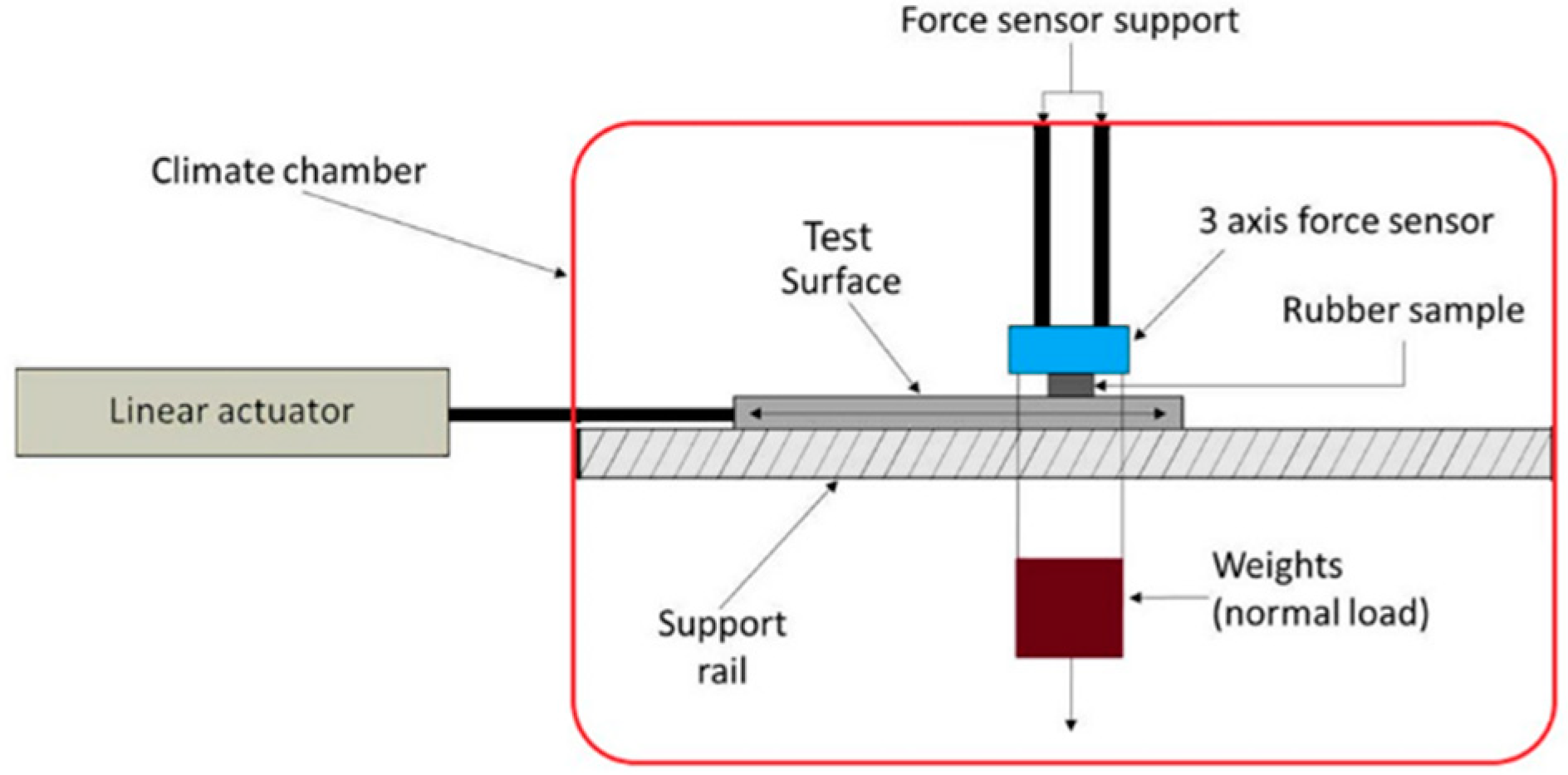 Force sensor support

Climate chamber

Test Surface

3 axis force sensor

Rubber sample

Linear actuator

Support rail

Weights (normal load)