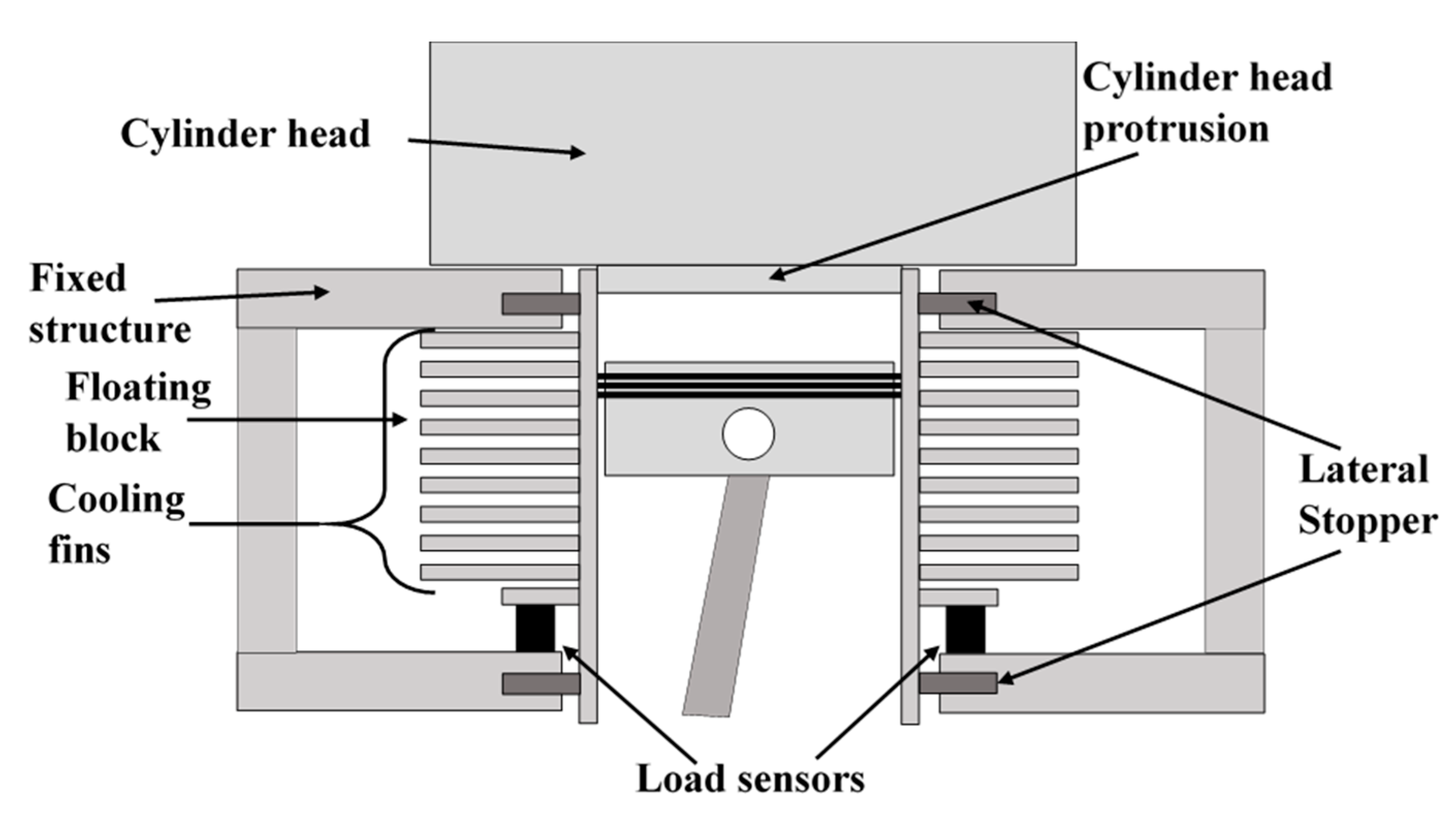 Cylinder head

Cylinder head protrusion

Fixed structure

Floating block

Cooling fins

Lateral Stopper

Load sensors