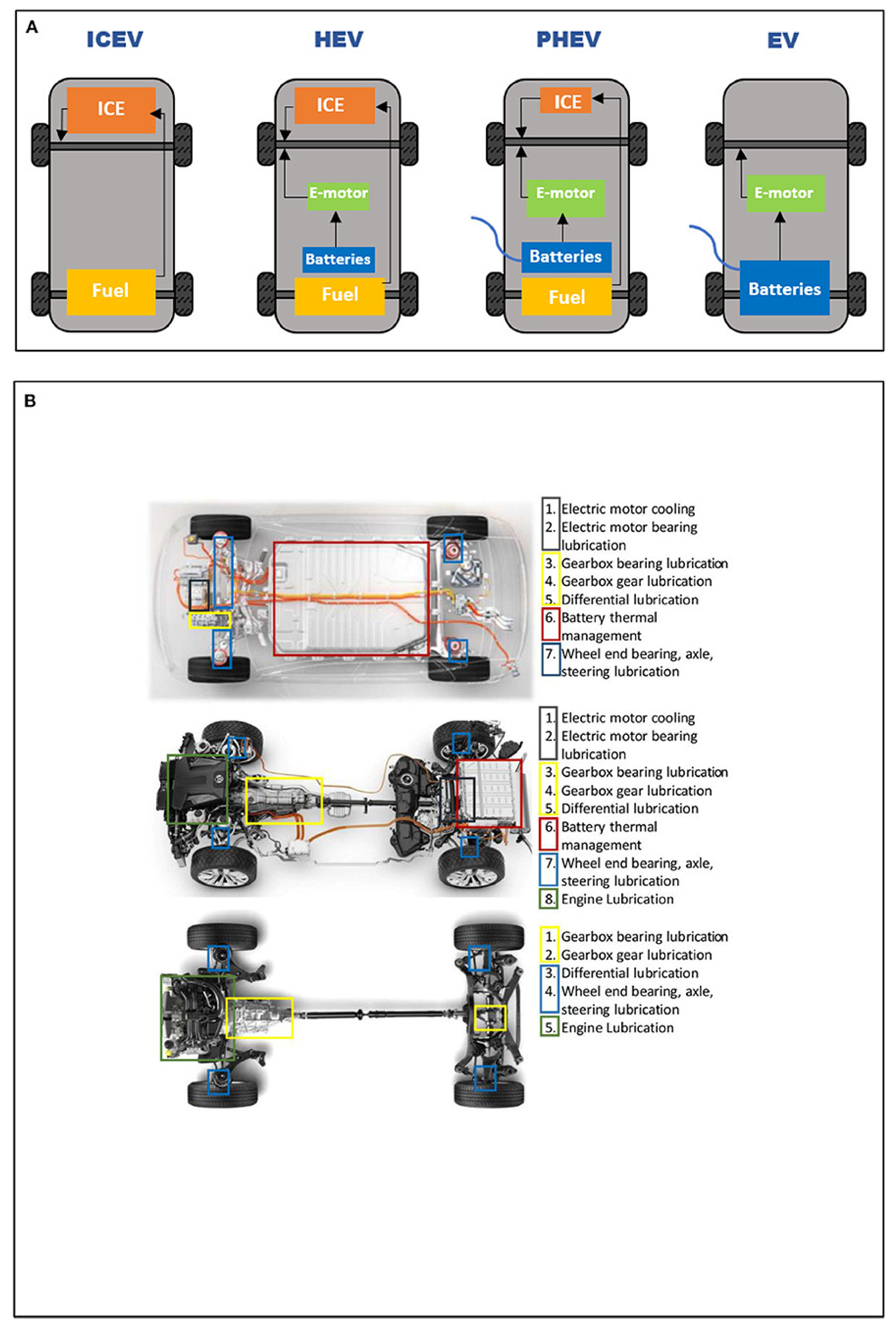 A

ICEV

ICE

Fuel

HEV

ICE

E-motor

Batteries

Fuel

PHEV

ICE

E-motor

Batteries

Fuel

EV

E-motor

Batteries

B

1. Electric motor cooling
2. Electric motor bearing lubrication
3. Gearbox bearing lubrication
4. Gearbox gear lubrication
5. Differential lubrication
6. Battery thermal management
7. Wheel end bearing, axle, steering lubrication

1. Electric motor cooling
2. Electric motor bearing lubrication
3. Gearbox bearing lubrication
4. Gearbox gear lubrication
5. Differential lubrication
6. Battery thermal management
7. Wheel end bearing, axle, steering lubrication
8. Engine Lubrication

1. Gearbox bearing lubrication
2. Gearbox gear lubrication
3. Differential lubrication
4. Wheel end bearing, axle, steering lubrication
5. Engine Lubrication