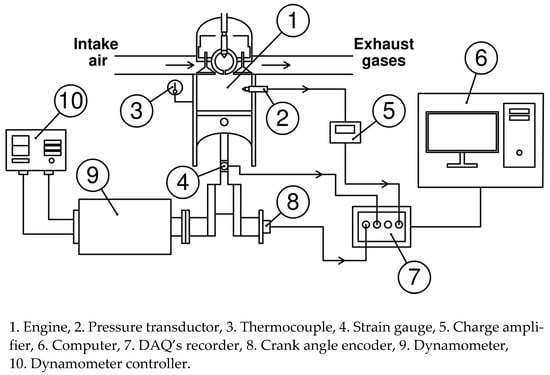 Intake air

Exhaust gases

1

2

3

4

5

6

7

8

9

10

1. Engine, 2. Pressure transductor, 3. Thermocouple, 4. Strain gauge, 5. Charge amplifier, 6. Computer, 7. DAQ's recorder, 8. Crank angle encoder, 9. Dynamometer, 10. Dynamometer controller.