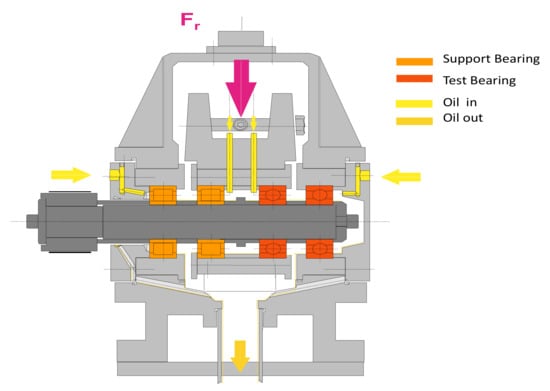 $F_r$

Support Bearing
Test Bearing
Oil in
Oil out